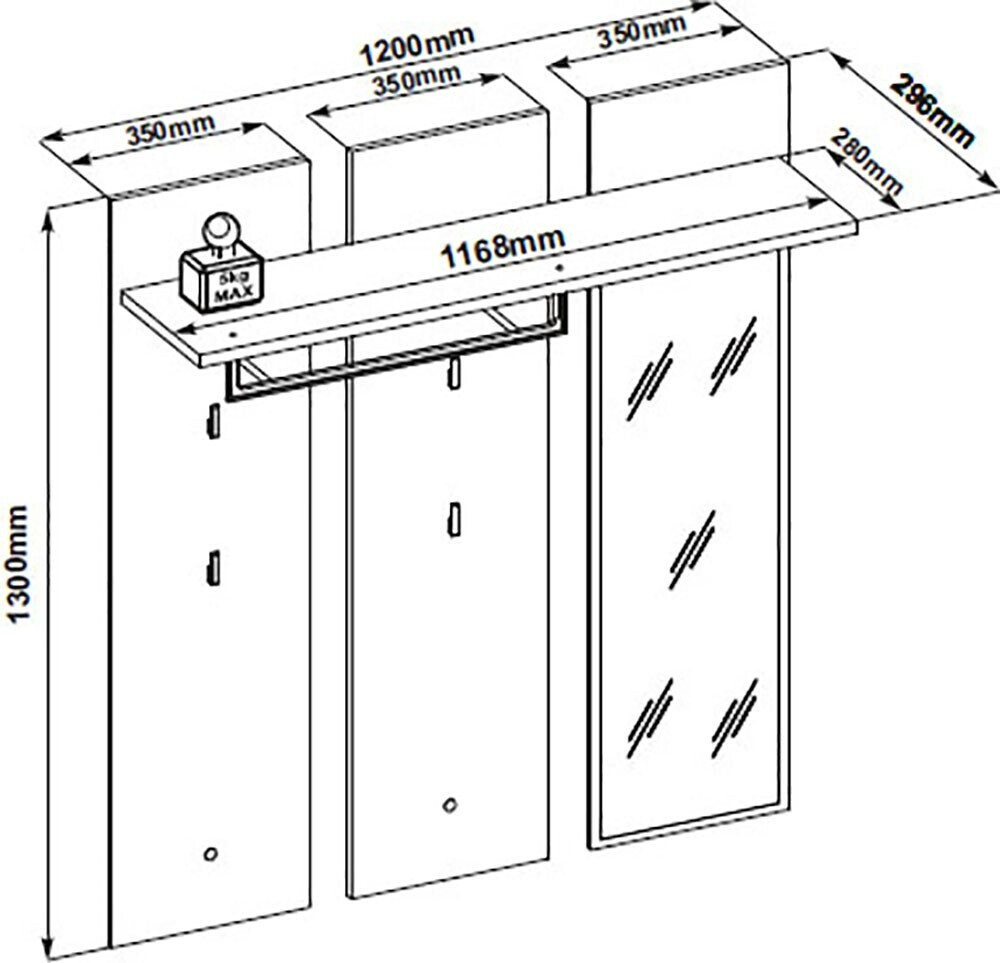 1200mm
350mm
350mm
350mm
296mm
280mm
1168mm
5kg
MAX
1300mm