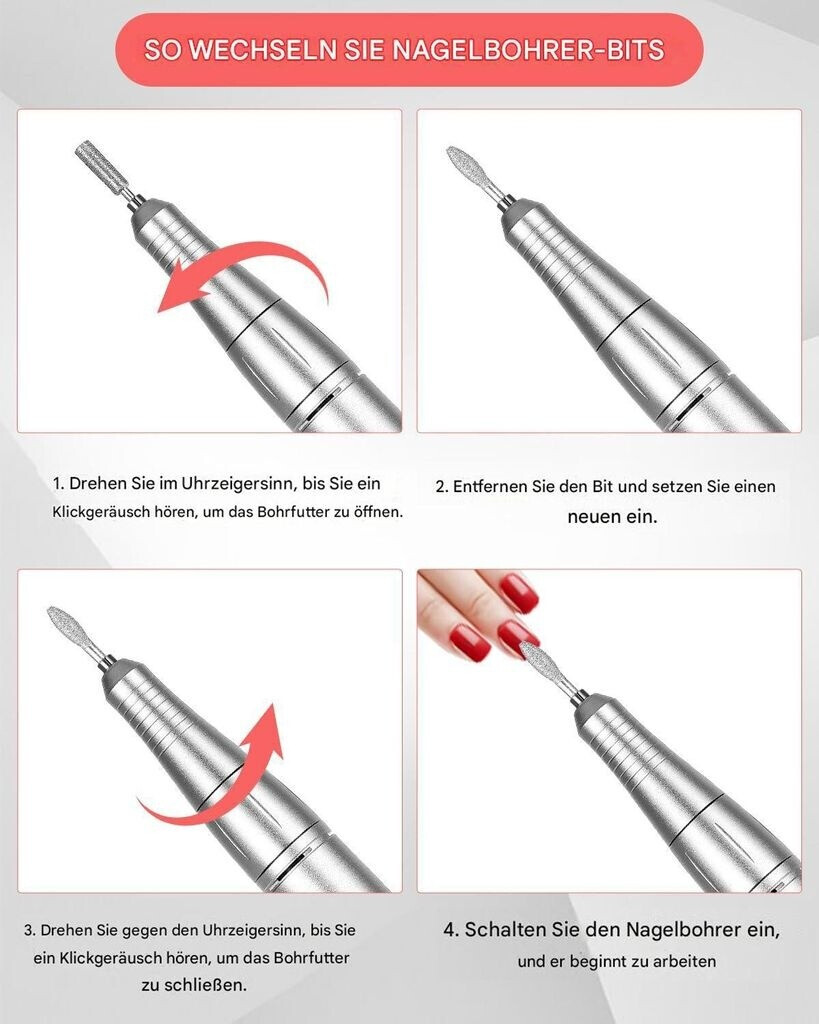 SO WECHSELN SIE NAGELBOHRER-BITS

1. Drehen Sie im Uhrzeigersinn, bis Sie ein Klickgeräusch hören, um das Bohrfutter zu öffnen.

2. Entfernen Sie den Bit und setzen Sie einen neuen ein.

3. Drehen Sie gegen den Uhrzeigersinn, bis Sie ein Klickgeräusch hören, um das Bohrfutter zu schließen.

4. Schalten Sie den Nagelbohrer ein, und er beginnt zu arbeiten