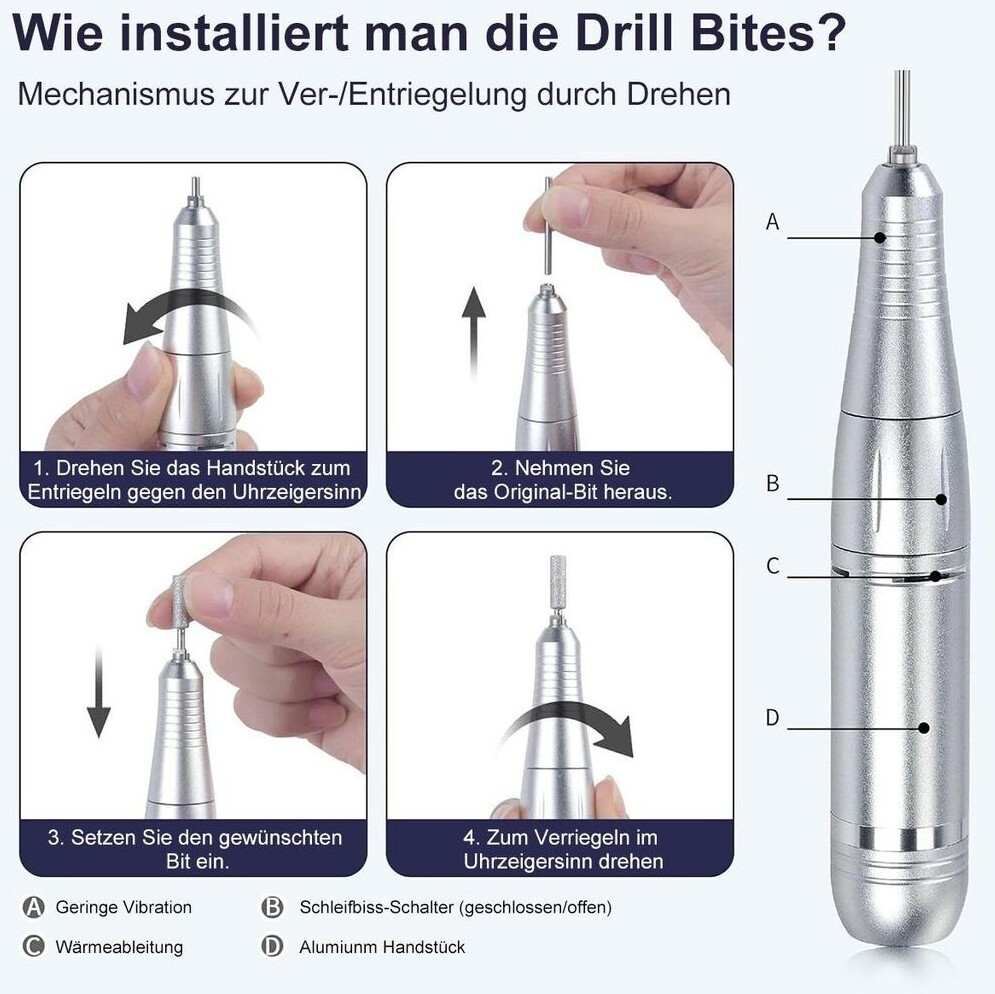 Wie installiert man die Drill Bites?

Mechanismus zur Ver-/Entriegelung durch Drehen

1. Drehen Sie das Handstück zum Entriegeln gegen den Uhrzeigersinn

2. Nehmen Sie das Original-Bit heraus.

3. Setzen Sie den gewünschten Bit ein.

4. Zum Verriegeln im Uhrzeigersinn drehen

A
B
C
D

A Geringe Vibration
B Schleifbiss-Schalter (geschlossen/offen)
C Wärmeableitung
D Alumiunm Handstück