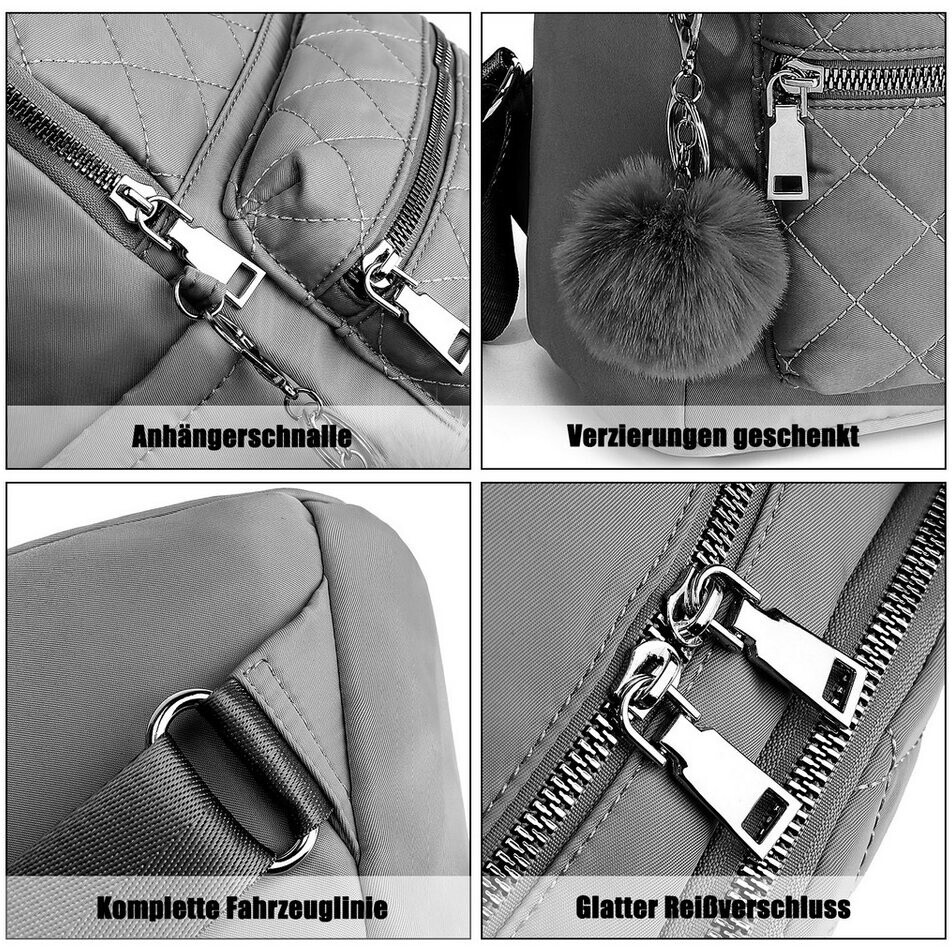 Anhängerschnalle

Verzierungen geschenkt

Komplette Fahrzeuglinie

Glatter Reißverschluss