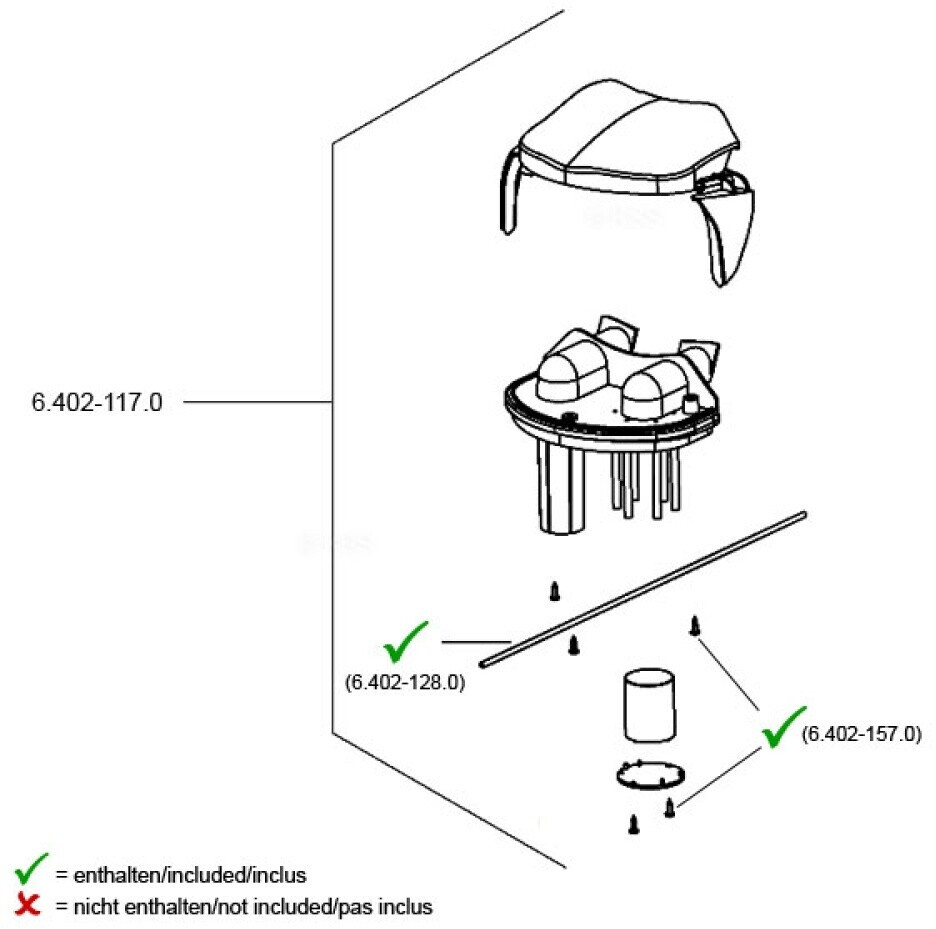 6.402-117.0

(6.402-128.0)

(6.402-157.0)

= enthalten/included/inclus

= nicht enthalten/not included/pas inclus