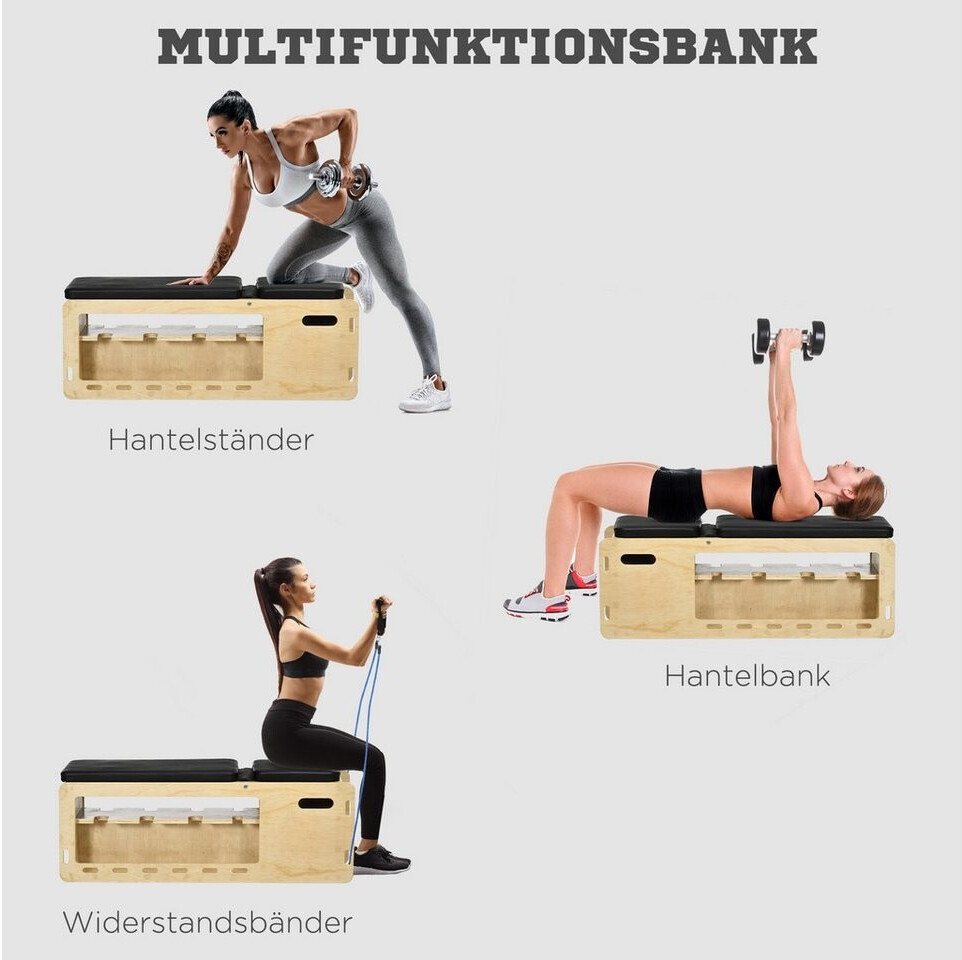 MULTIFUNKTIONSBANK

Hantelständer

Hantelbank

Widerstandsbänder