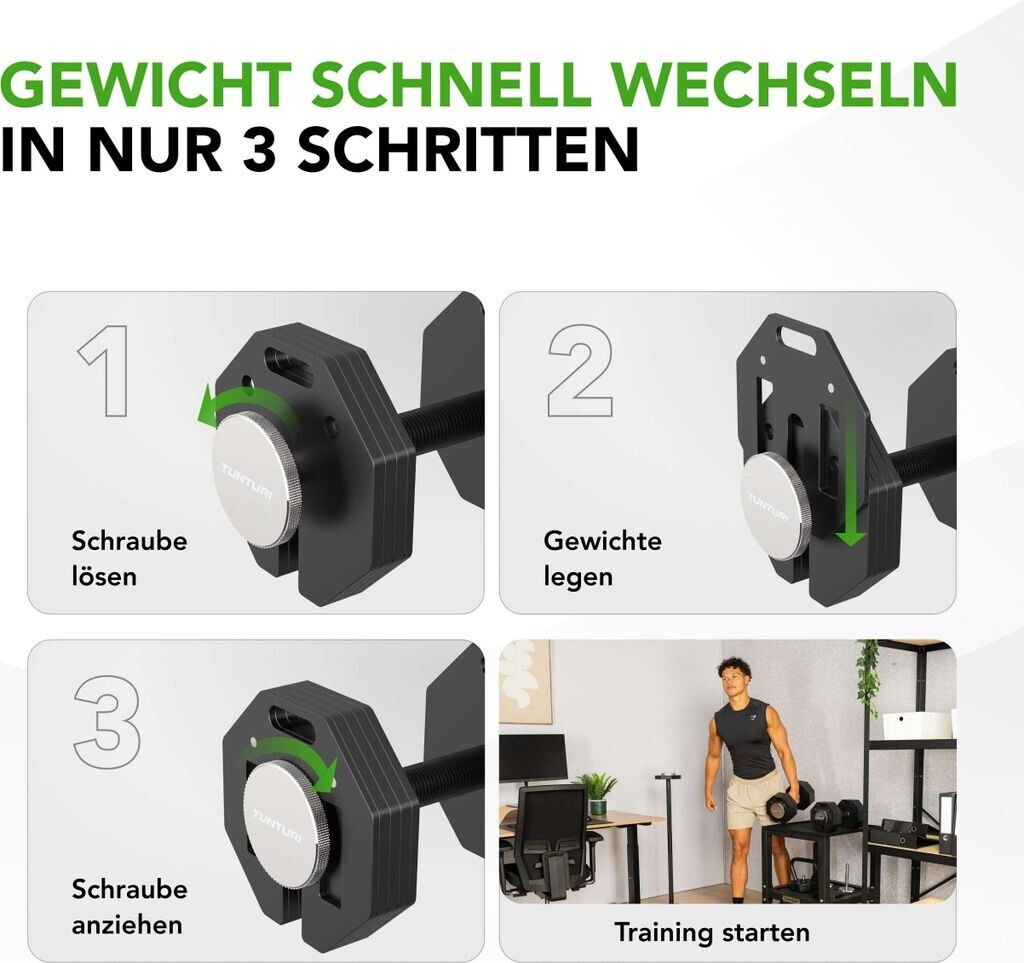 GEWICHT SCHNELL WECHSELN
IN NUR 3 SCHRITTEN

1

TUNTURI

Schraube lösen

2

TUNTURI

Gewichte legen

3

TUNTURI

Schraube anziehen

Training starten