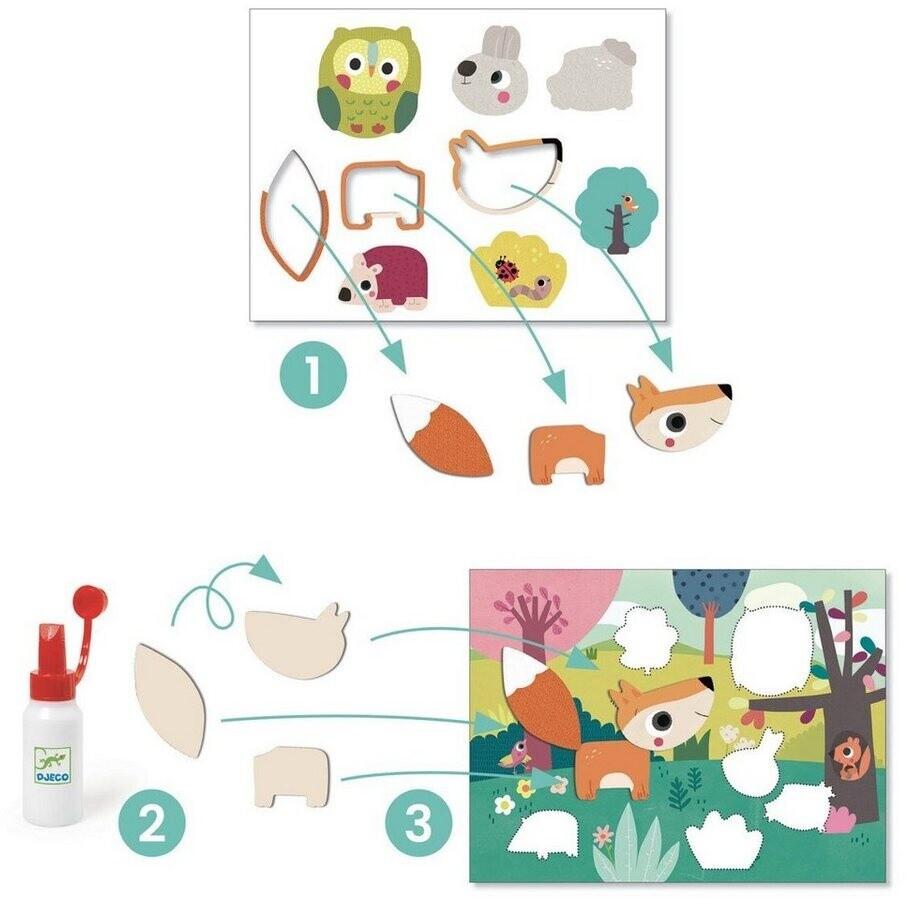 1

DJECO

2

3