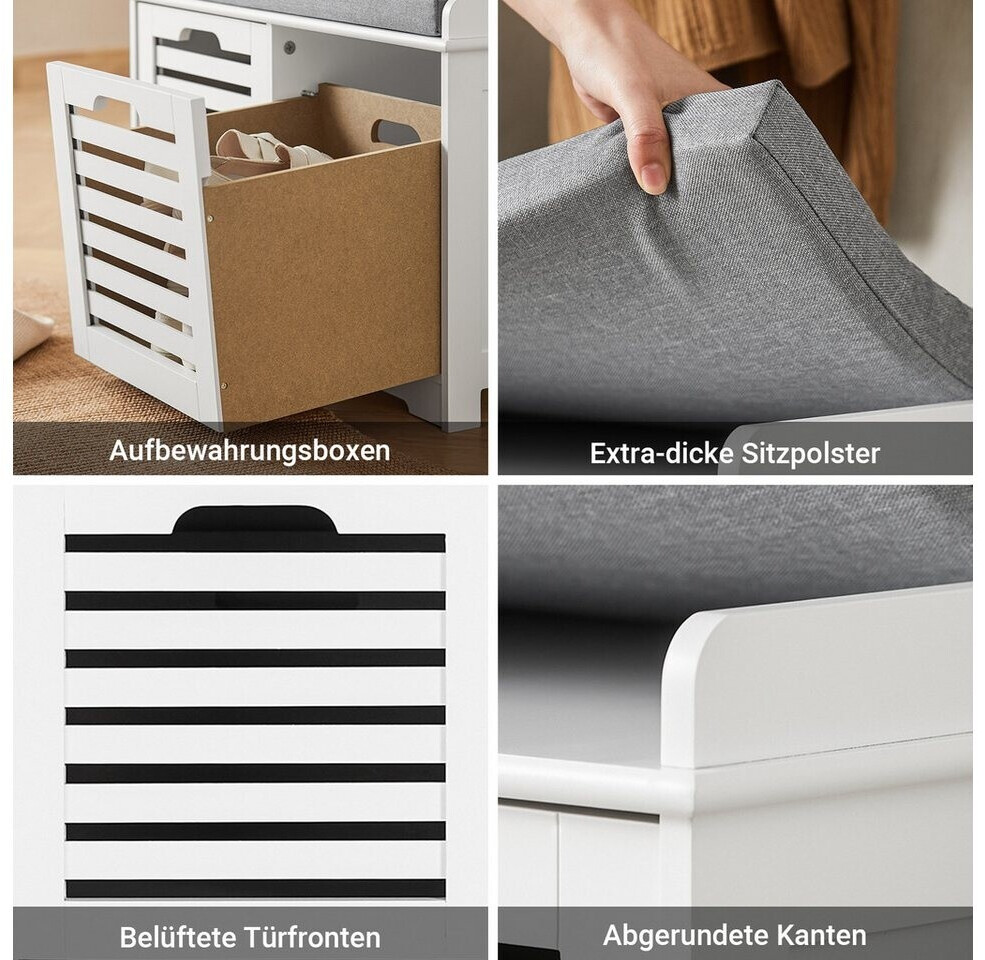 Aufbewahrungsboxen

Extra-dicke Sitzpolster

Belüftete Türfronten

Abgerundete Kanten