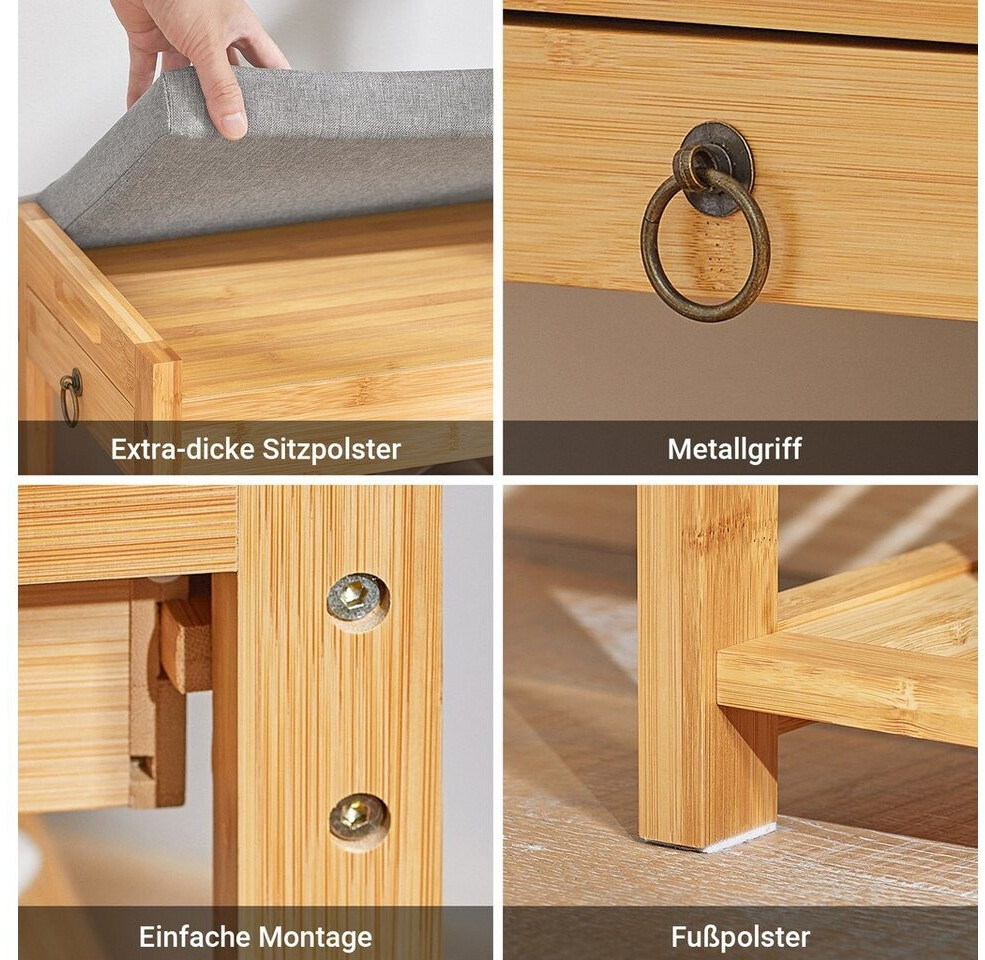 Extra-dicke Sitzpolster

Metallgriff

Einfache Montage

Fußpolster