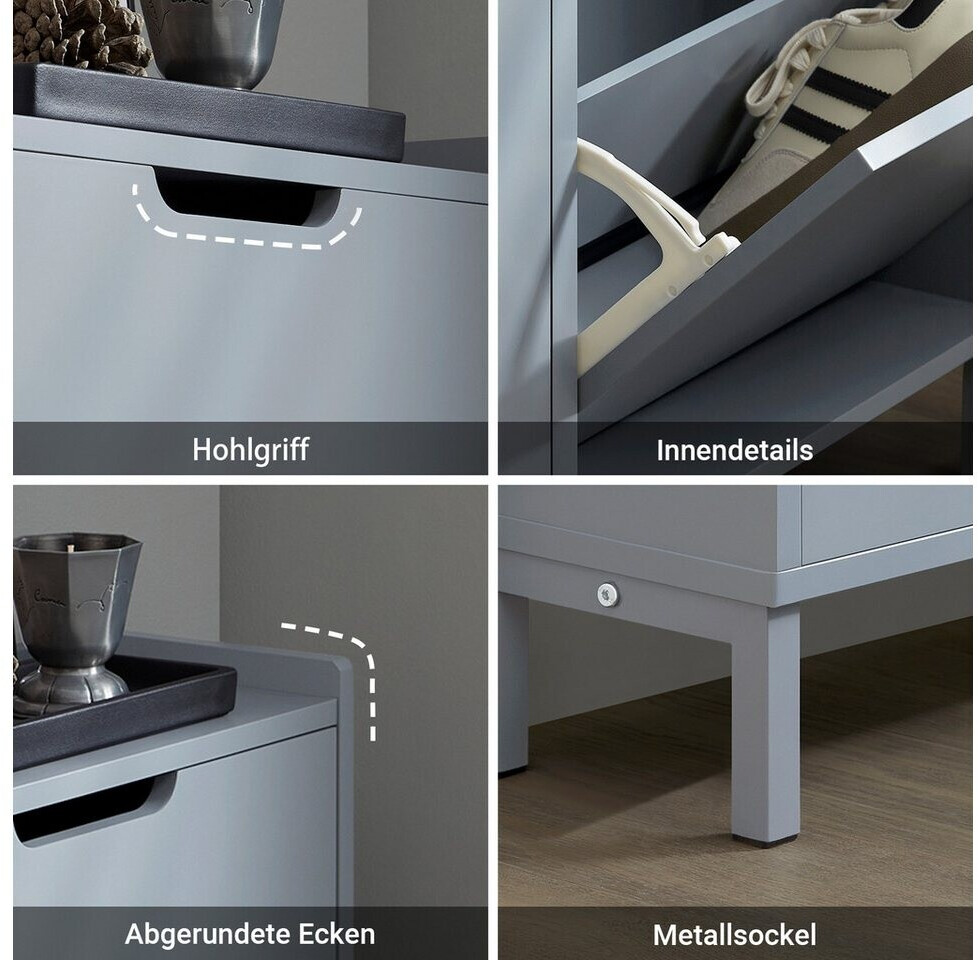 Hohlgriff

Innendetails

Abgerundete Ecken

Metallsockel