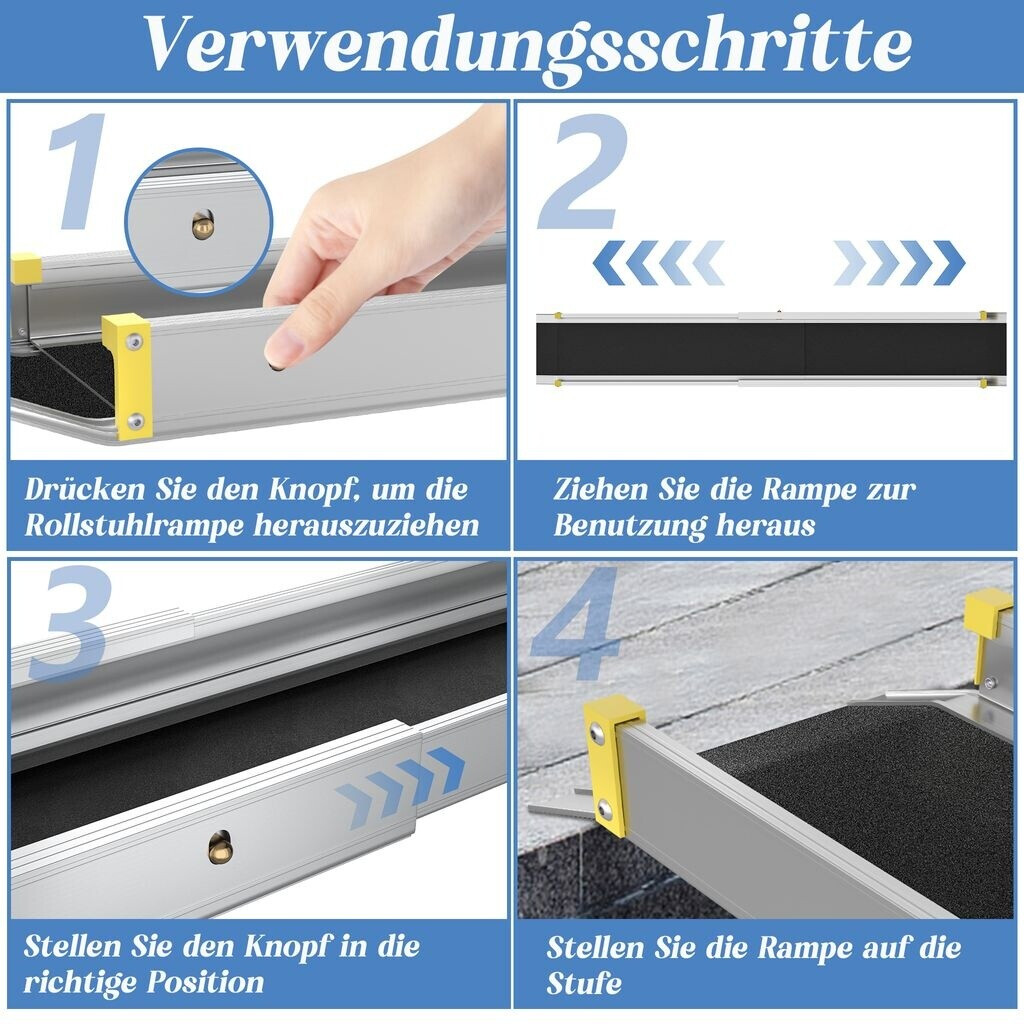 Verwendungsschritte

1

Drücken Sie den Knopf, um die Rollstuhlrampe herauszuziehen

2

Ziehen Sie die Rampe zur Benutzung heraus

3

Stellen Sie den Knopf in die richtige Position

4

Stellen Sie die Rampe auf die Stufe