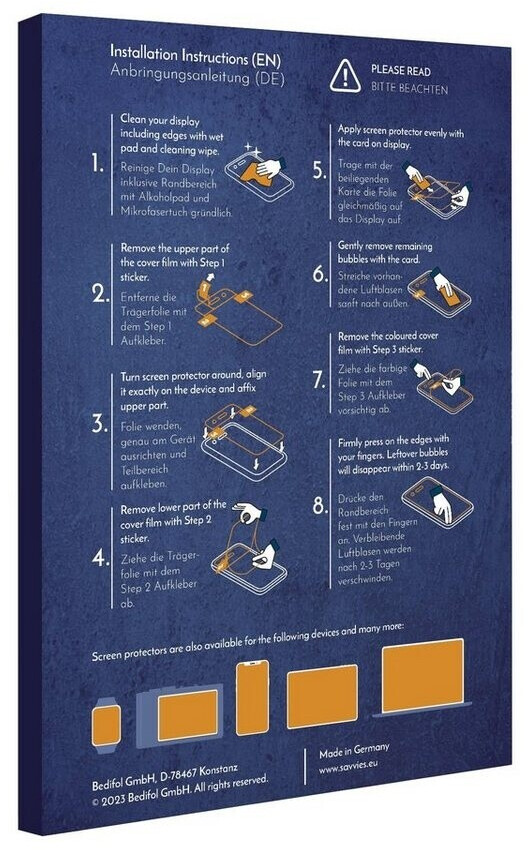 Installation Instructions (EN)
Anbringungsanleitung (DE)

PLEASE READ
BITTE BEACHTEN

1. Clean your display including edges with wet pad and cleaning wipe.
Reinige Dein Display inklusive Randbereich mit Alkoholpad und Mikrofasertuch gründlich.

2. Remove the upper part of the cover film with Step 1 sticker.
Entferne die Trägerfolie mit dem Step 1 Aufkleber.

3. Turn screen protector around, align it exactly on the device and affix upper part.
Folie wenden, genau am Gerät ausrichten und Teilbereich aufkleben.

4. Remove lower part of the cover film with Step 2 sticker.
Ziehe die Trägerfolie mit dem Step 2 Aufkleber ab.

5. Apply screen protector evenly with the card on display.
Trage mit der beiliegenden Karte die Folie gleichmäßig auf das Display auf.

6. Gently remove remaining bubbles with the card.
Streiche vorhandene Luftblasen sanft nach außen.

7. Remove the coloured cover film with Step 3 sticker.
Ziehe die farbige Folie mit dem Step 3 Aufkleber vorsichtig ab.

8. Firmly press on the edges with your fingers. Leftover bubbles will disappear within 2-3 days.
Drücke den Randbereich fest mit den Fingern an. Verbleibende Luftblasen werden nach 2-3 Tagen verschwinden.

Screen protectors are also available for the following devices and many more:

Bedifol GmbH, D-78467 Konstanz
© 2023 Bedifol GmbH. All rights reserved.

Made in Germany
www.savvies.eu