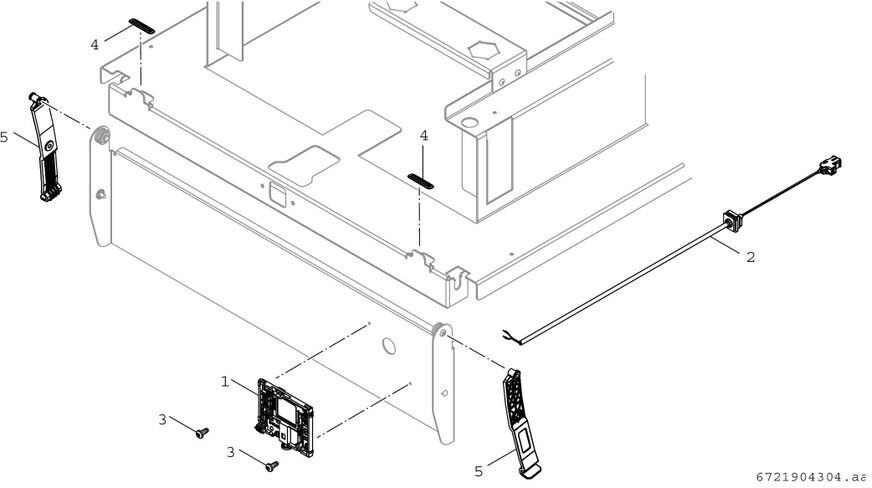 4
5
4
2
1
3
3
5
6721904304.aa