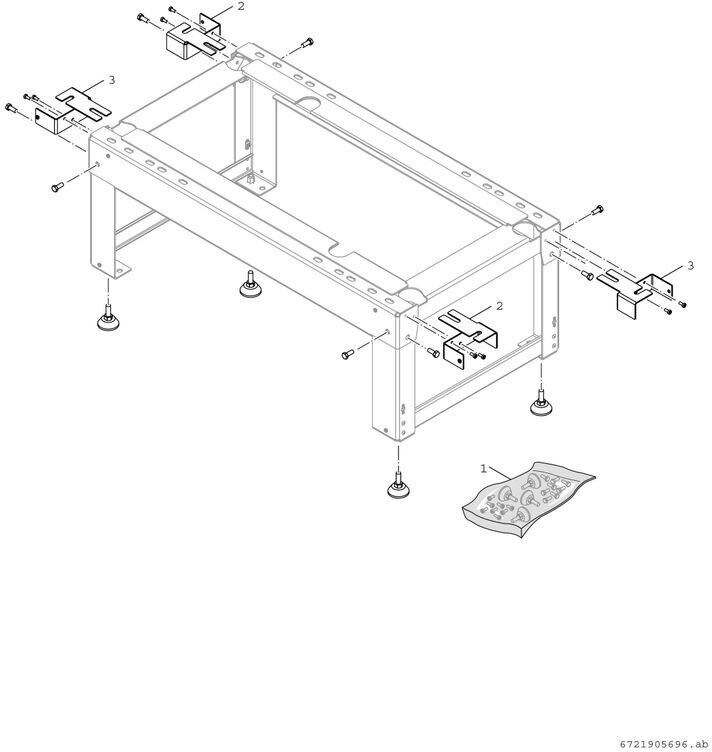 2
3
3
2
1
6721905696.ab