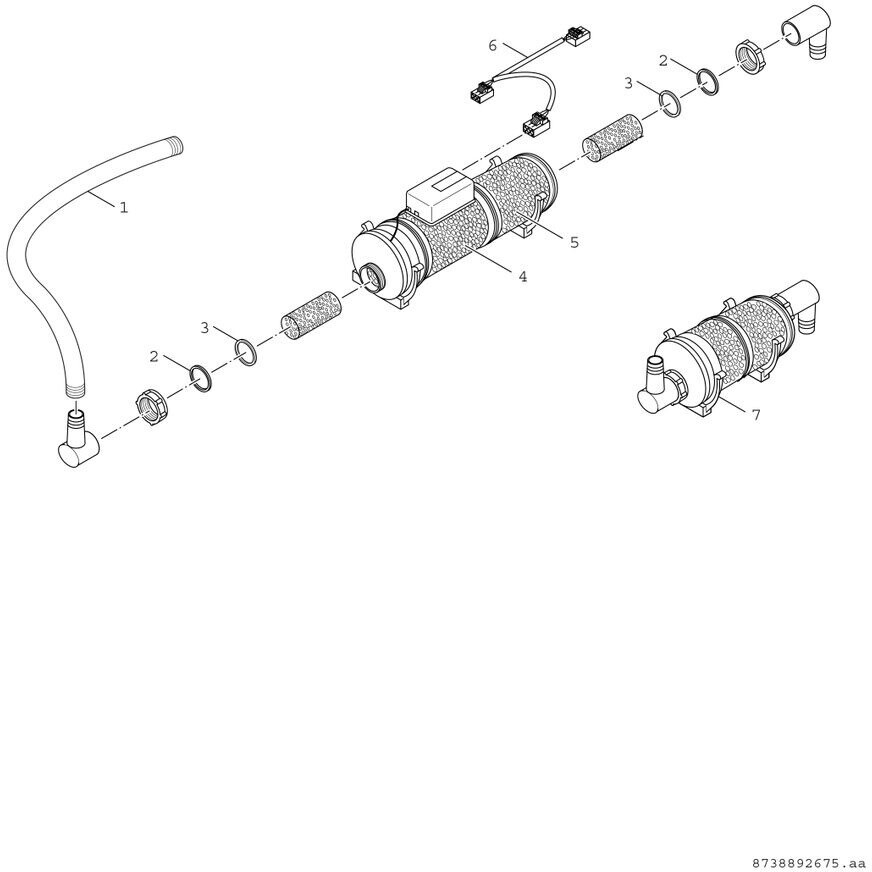 6
2
3
1
5
4
3
2
7
8738892675.aa