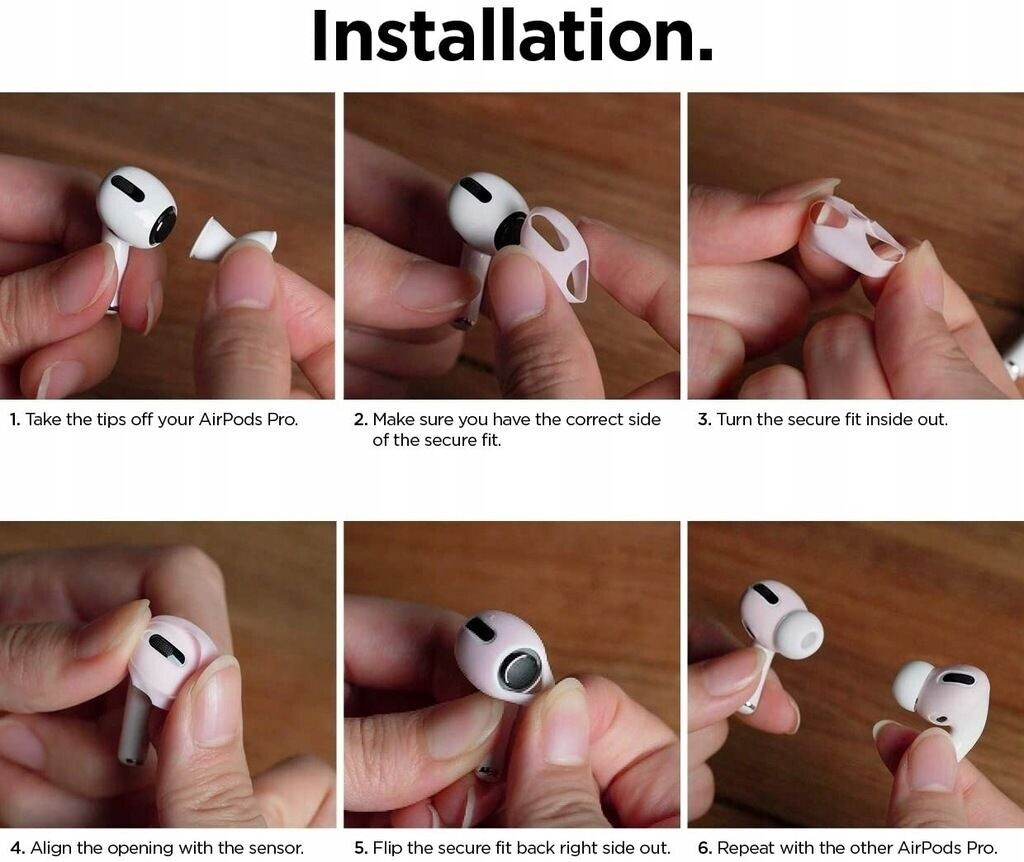 Installation.

1. Take the tips off your AirPods Pro.

2. Make sure you have the correct side of the secure fit.

3. Turn the secure fit inside out.

4. Align the opening with the sensor.

5. Flip the secure fit back right side out.

6. Repeat with the other AirPods Pro.