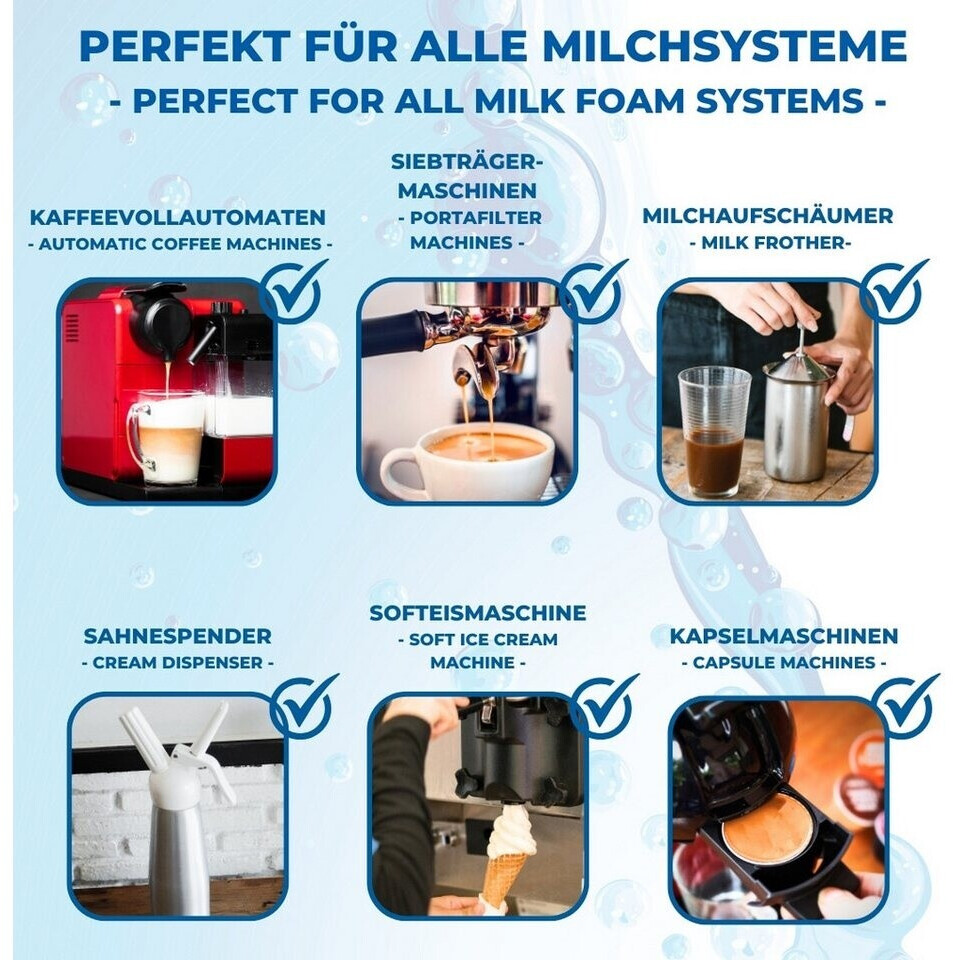 PERFEKT FÜR ALLE MILCHSYSTEME
- PERFECT FOR ALL MILK FOAM SYSTEMS -

KAFFEEVOLLAUTOMATEN
- AUTOMATIC COFFEE MACHINES -

SIEBTRÄGER-MASCHINEN
- PORTAFILTER MACHINES -

MILCHAUFSCHÄUMER
- MILK FROTHER-

SAHNESPENDER
- CREAM DISPENSER -

SOFTEISMASCHINE
- SOFT ICE CREAM MACHINE -

KAPSELMASCHINEN
- CAPSULE MACHINES -