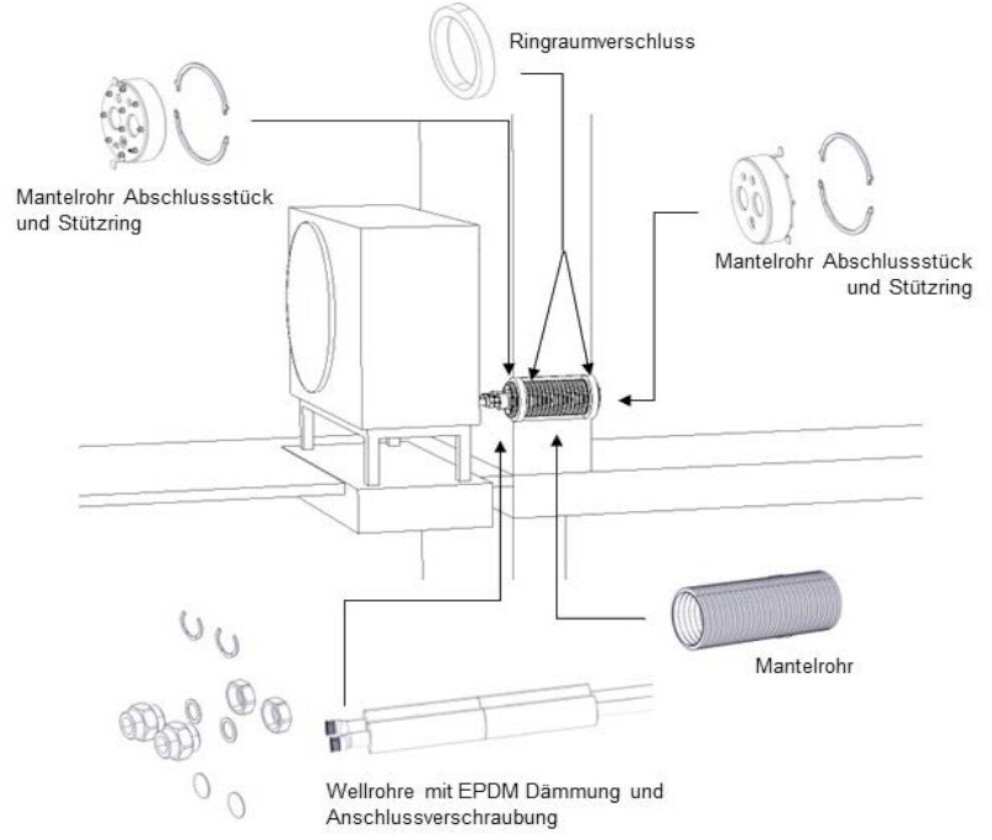 Ringraumverschluss

Mantelrohr Abschlussstück und Stützring

Mantelrohr Abschlussstück und Stützring

Mantelrohr

Wellrohre mit EPDM Dämmung und Anschlussverschraubung