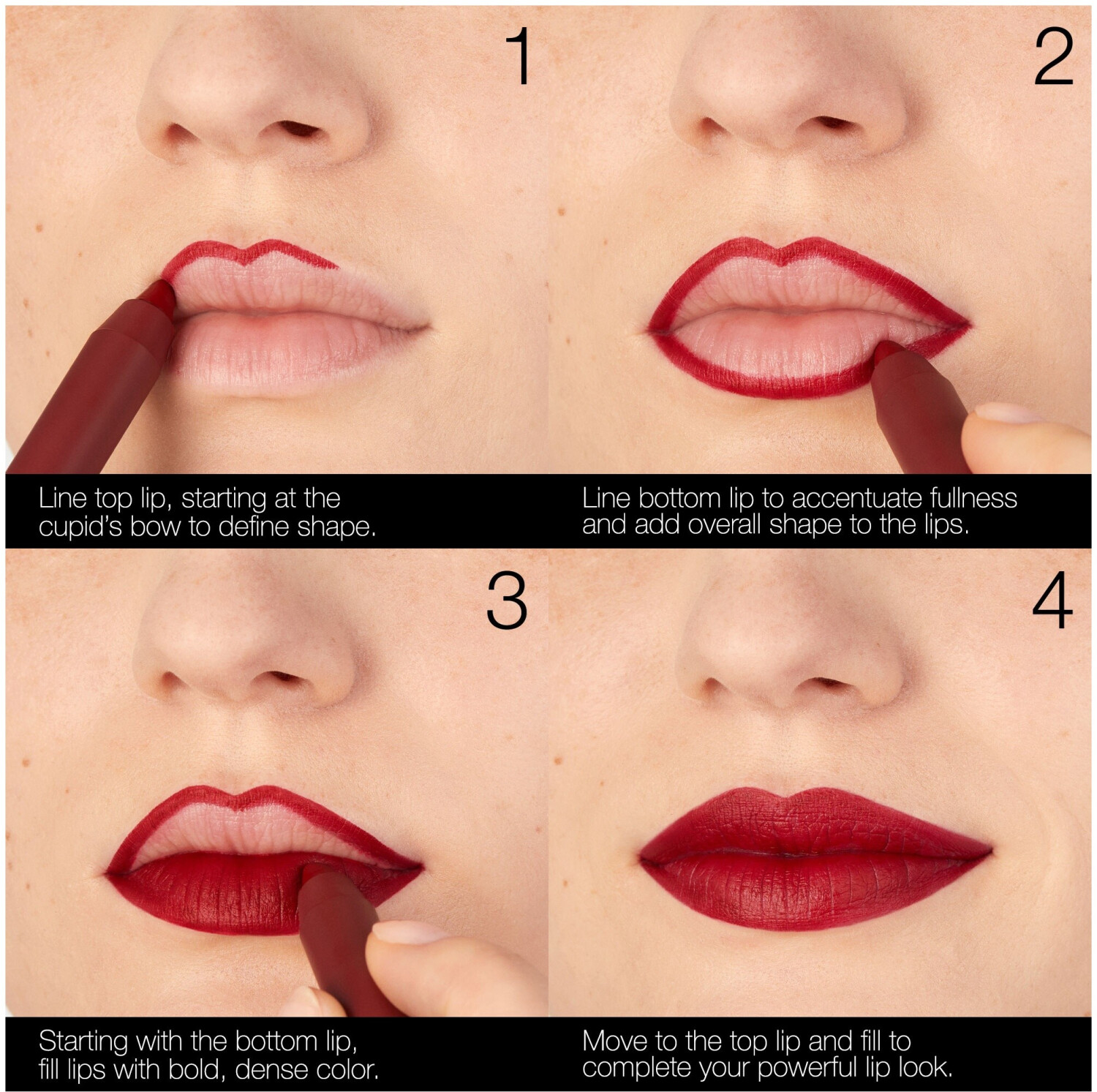 1

Line top lip, starting at the cupid's bow to define shape.

2

Line bottom lip to accentuate fullness and add overall shape to the lips.

3

Starting with the bottom lip, fill lips with bold, dense color.

4

Move to the top lip and fill to complete your powerful lip look.