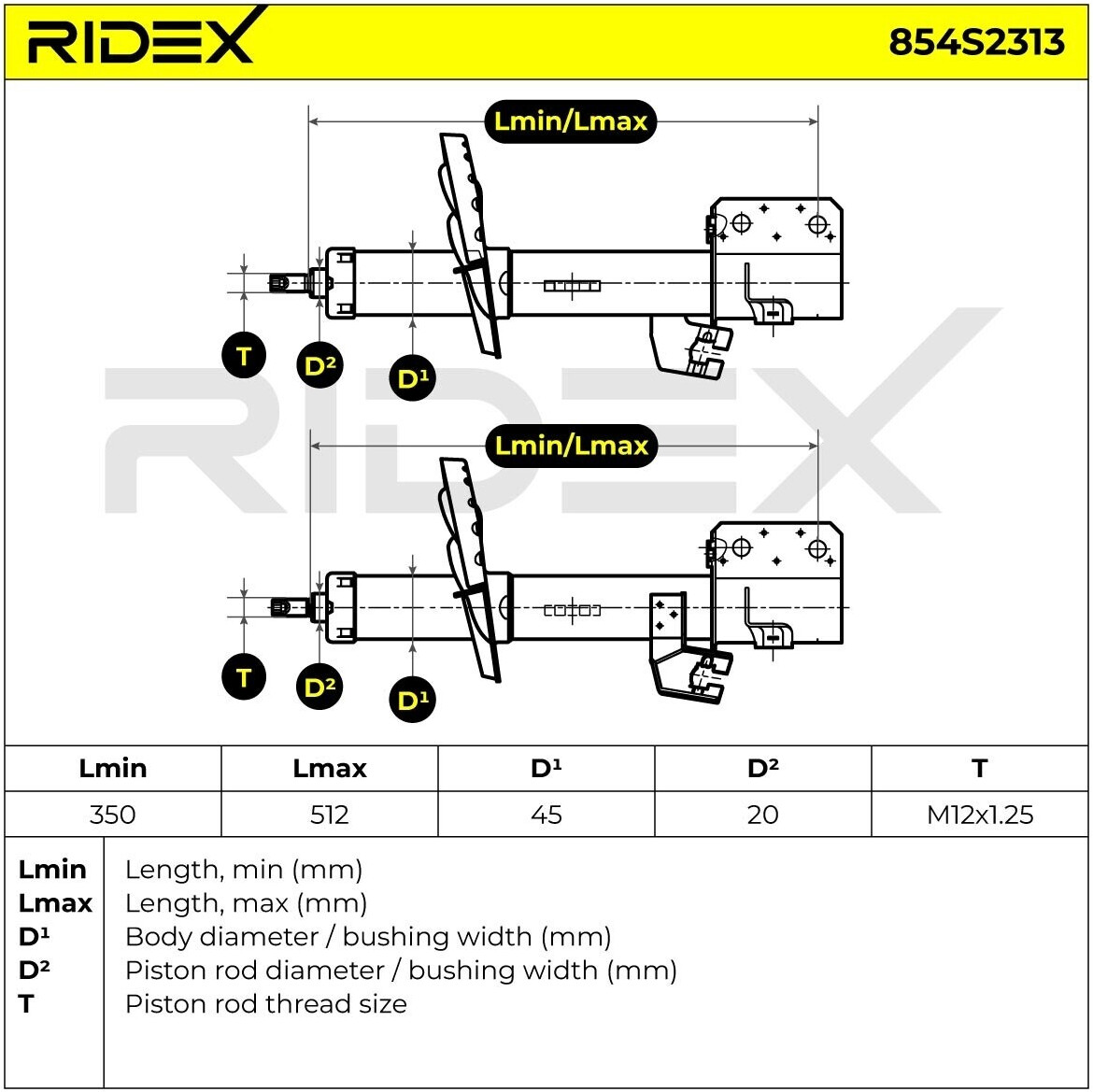 RIDEX

854S2313

Lmin/Lmax

T

D²

D¹

RIDEX

Lmin/Lmax

T

D²

D¹

| Lmin | Lmax | D¹ | D² | T |
|---|---|---|---|---|
| 350 | 512 | 45 | 20 | M12x1.25 |

| | |
|---|---|
| Lmin | Length, min (mm) |
| Lmax | Length, max (mm) |
| D¹ | Body diameter / bushing width (mm) |
| D² | Piston rod diameter / bushing width (mm) |
| T | Piston rod thread size |