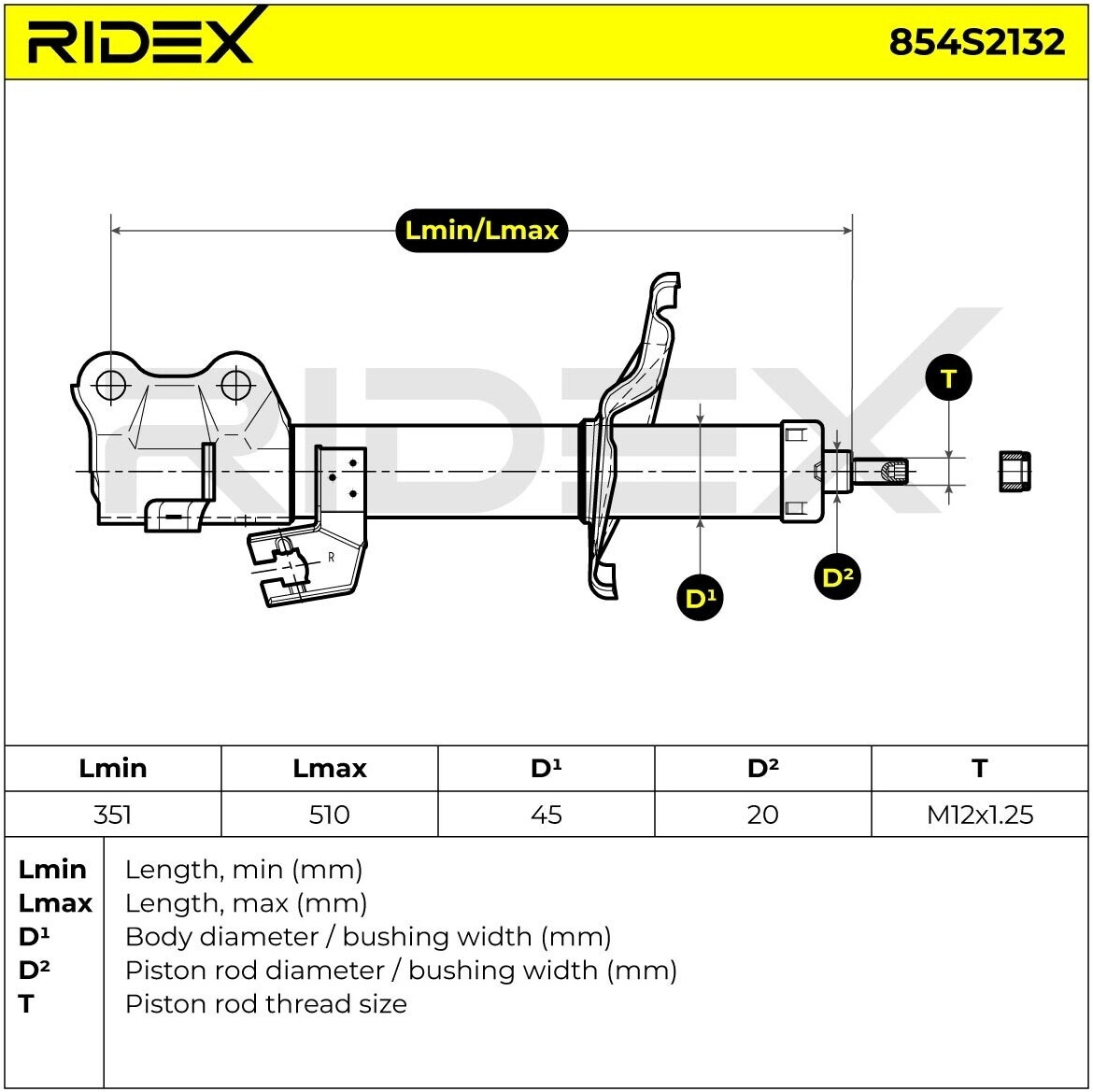 RIDEX

854S2132

Lmin/Lmax

RIDEX

T

R

D¹

D²

| Lmin | Lmax | D¹ | D² | T |
|---|---|---|---|---|
| 351 | 510 | 45 | 20 | M12x1.25 |

| | |
|---|---|
| Lmin | Length, min (mm) |
| Lmax | Length, max (mm) |
| D¹ | Body diameter / bushing width (mm) |
| D² | Piston rod diameter / bushing width (mm) |
| T | Piston rod thread size |