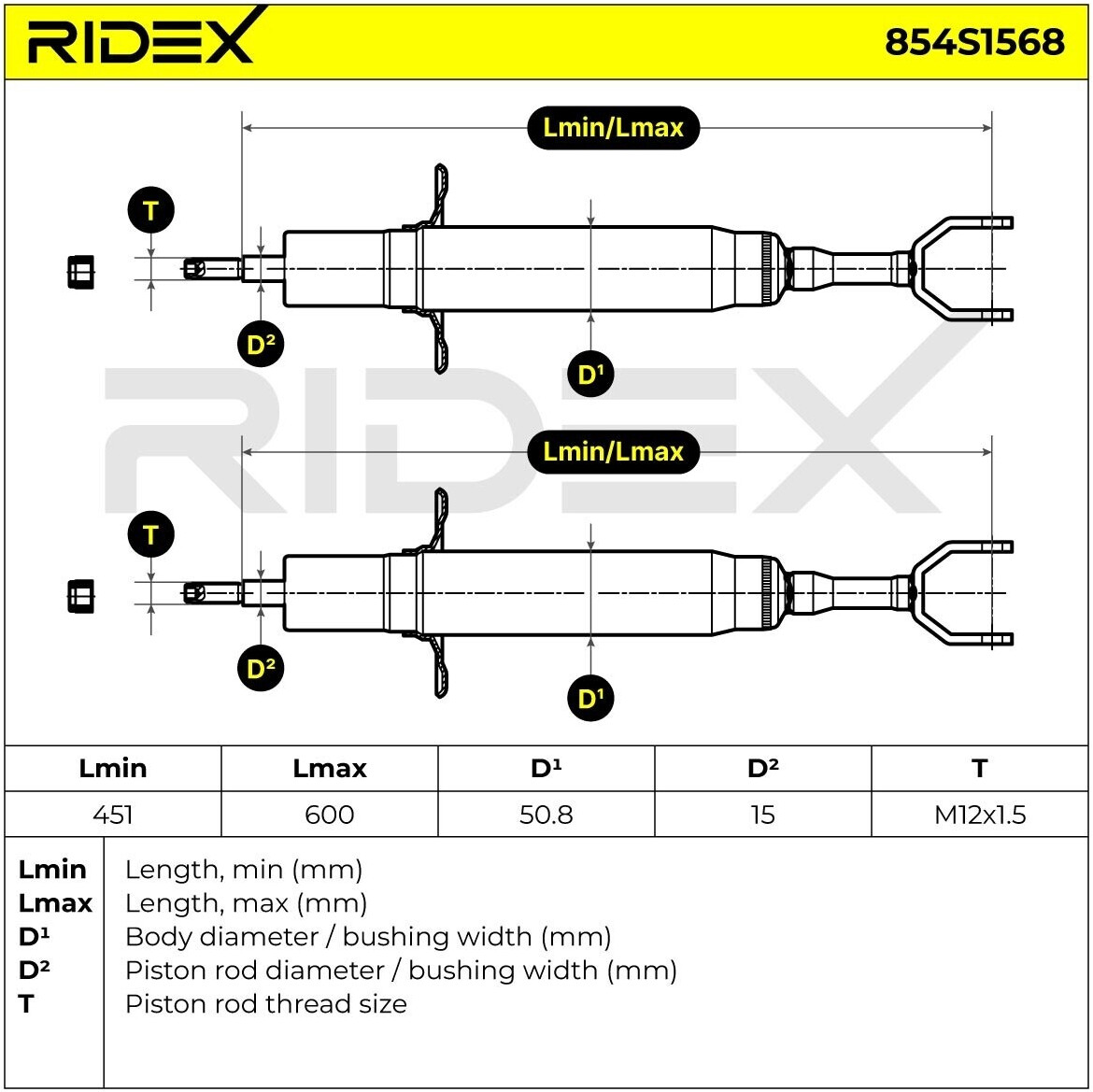 RIDEX

854S1568

Lmin/Lmax

T

D²

D¹

RIDEX

Lmin/Lmax

T

D²

D¹

| Lmin | Lmax | D¹ | D² | T |
|---|---|---|---|---|
| 451 | 600 | 50.8 | 15 | M12x1.5 |

| | |
|---|---|
| Lmin | Length, min (mm) |
| Lmax | Length, max (mm) |
| D¹ | Body diameter / bushing width (mm) |
| D² | Piston rod diameter / bushing width (mm) |
| T | Piston rod thread size |