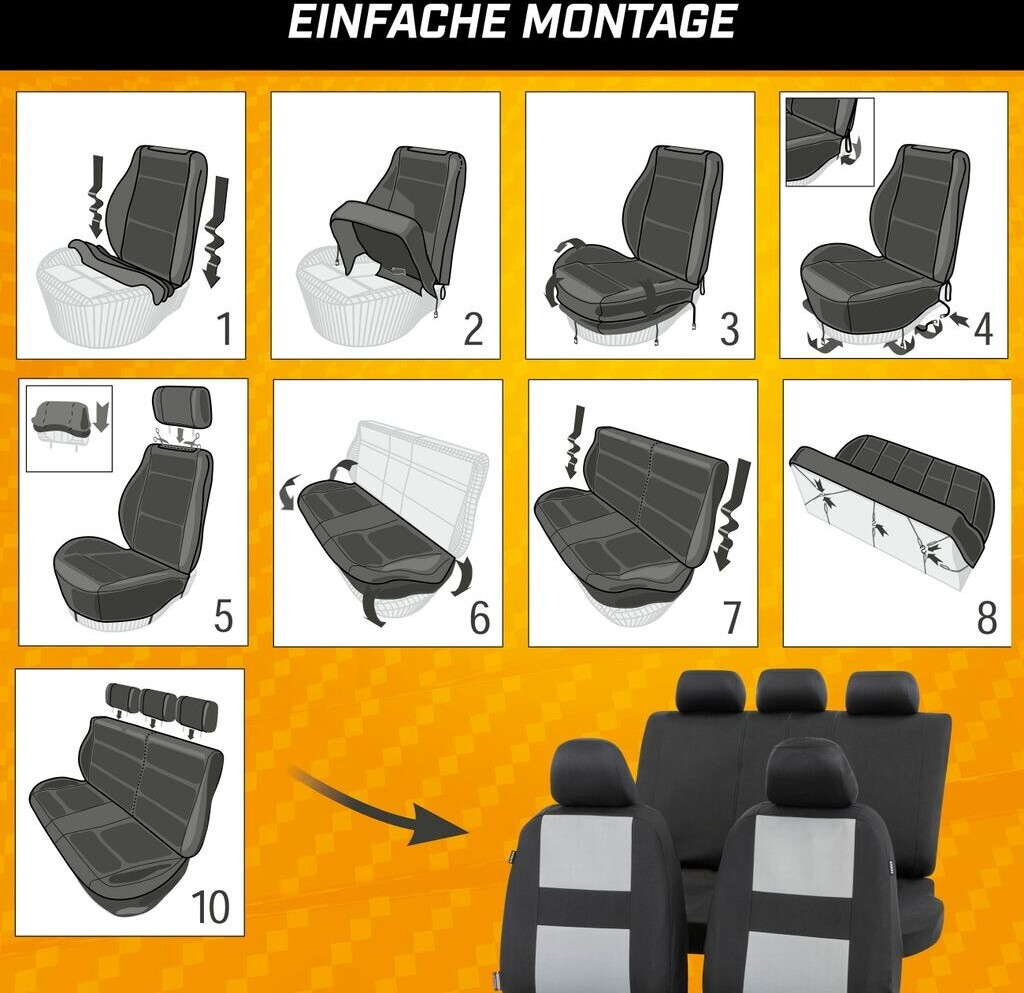 EINFACHE MONTAGE

1

2

3

4

5

6

7

8

10