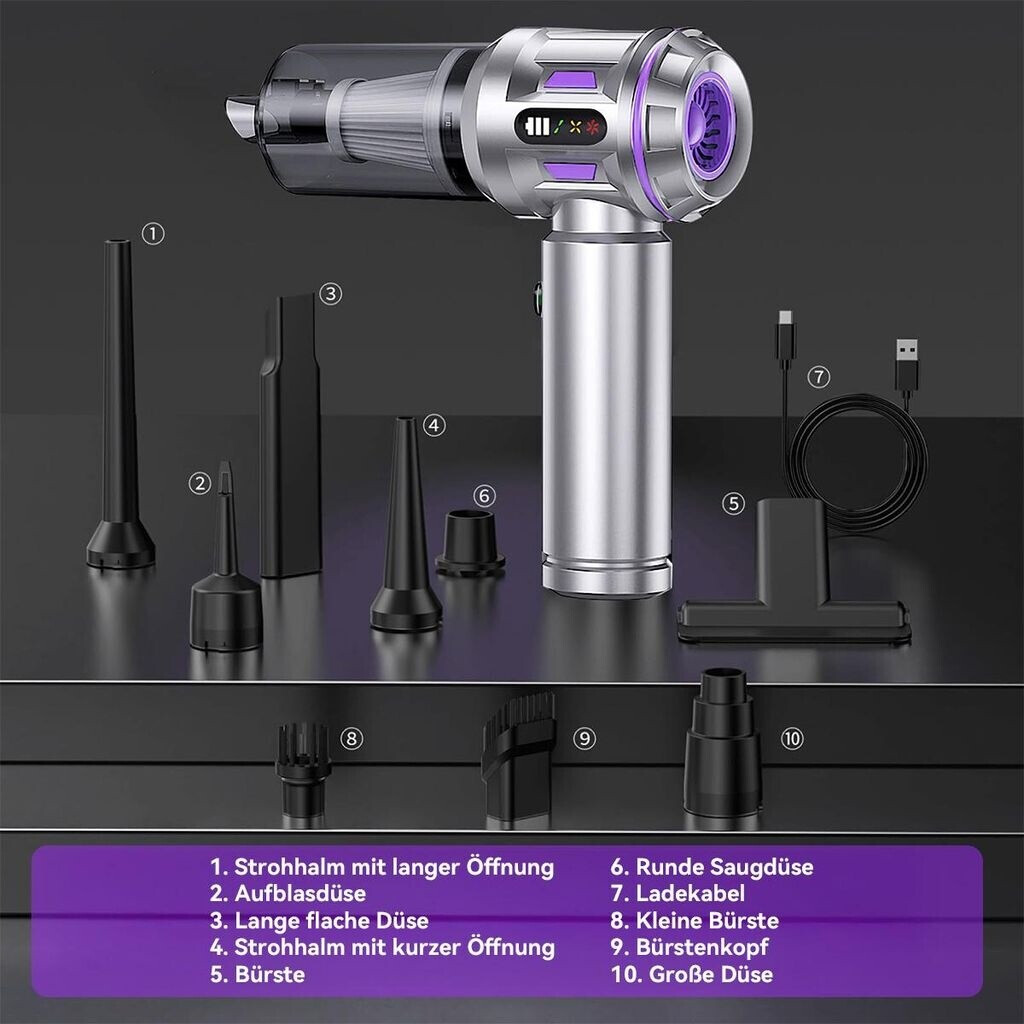 ①
③
④
②
⑥
⑦
⑤
⑧
⑨
⑩

1. Strohhalm mit langer Öffnung
2. Aufblasdüse
3. Lange flache Düse
4. Strohhalm mit kurzer Öffnung
5. Bürste

6. Runde Saugdüse
7. Ladekabel
8. Kleine Bürste
9. Bürstenkopf
10. Große Düse