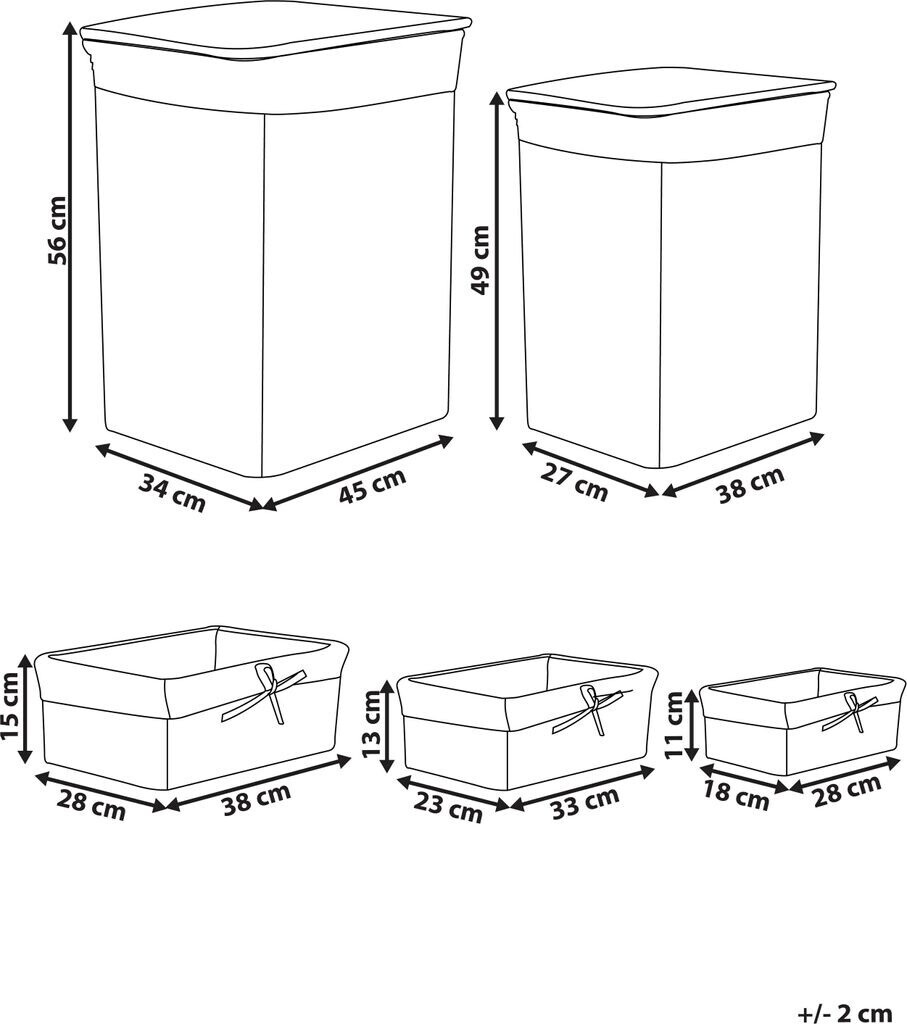 56 cm
34 cm
45 cm
49 cm
27 cm
38 cm
15 cm
28 cm
38 cm
13 cm
23 cm
33 cm
11 cm
18 cm
28 cm
+/- 2 cm