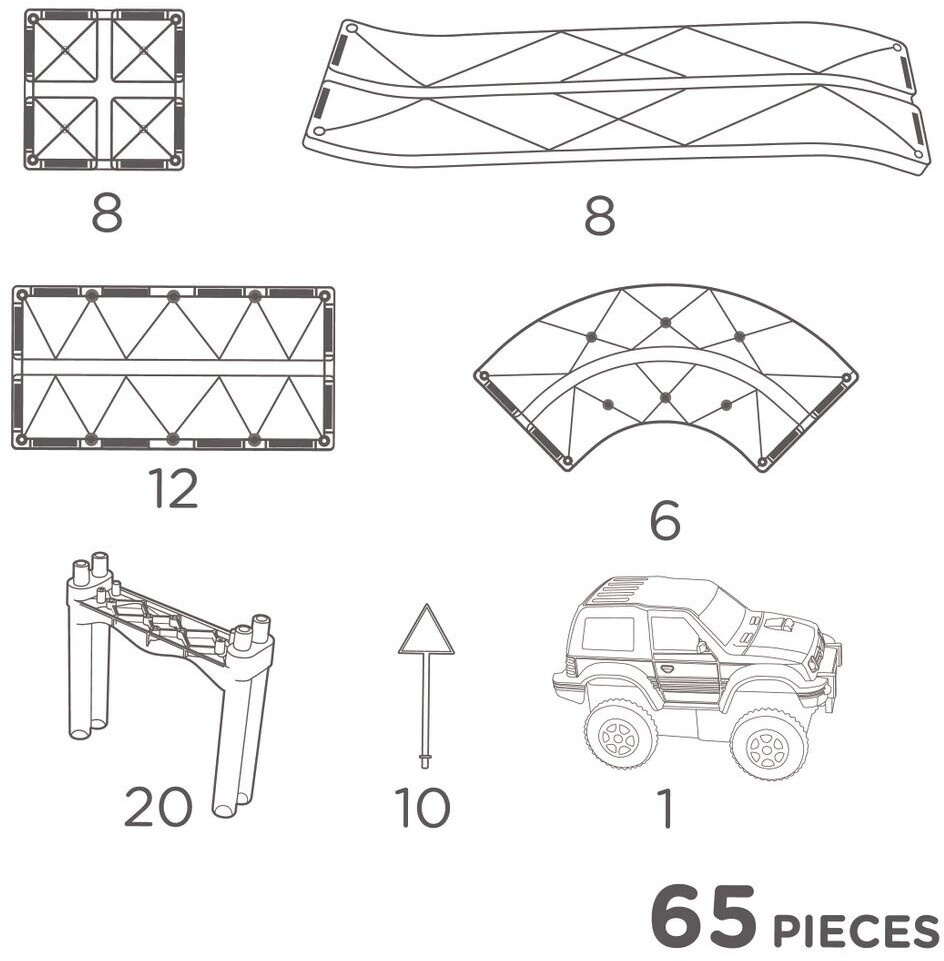 8

8

12

6

20

10

1

65 PIECES