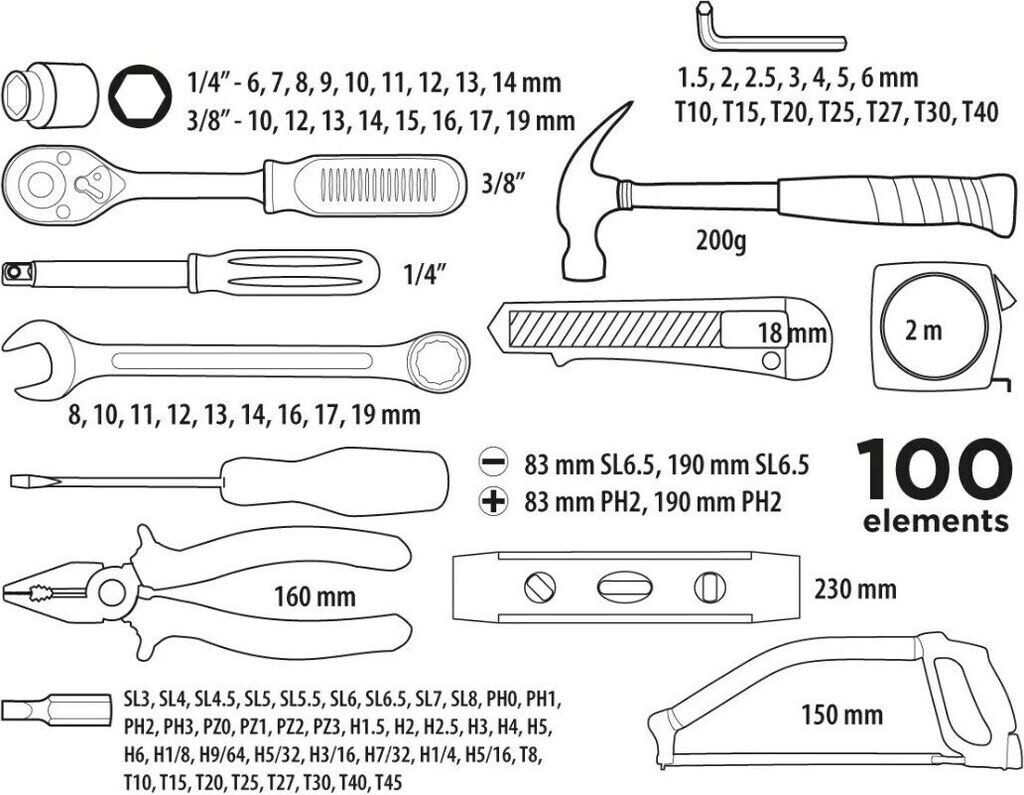 1/4" - 6, 7, 8, 9, 10, 11, 12, 13, 14 mm
3/8" - 10, 12, 13, 14, 15, 16, 17, 19 mm

1.5, 2, 2.5, 3, 4, 5, 6 mm
T10, T15, T20, T25, T27, T30, T40

3/8"

200g

1/4"

18 mm

2 m

8, 10, 11, 12, 13, 14, 16, 17, 19 mm

83 mm SL6.5, 190 mm SL6.5
83 mm PH2, 190 mm PH2

100
elements

160 mm

230 mm

SL3, SL4, SL4.5, SL5, SL5.5, SL6, SL6.5, SL7, SL8, PH0, PH1, PH2, PH3, PZ0, PZ1, PZ2, PZ3, H1.5, H2, H2.5, H3, H4, H5, H6, H1/8, H9/64, H5/32, H3/16, H7/32, H1/4, H5/16, T8, T10, T15, T20, T25, T27, T30, T40, T45

150 mm