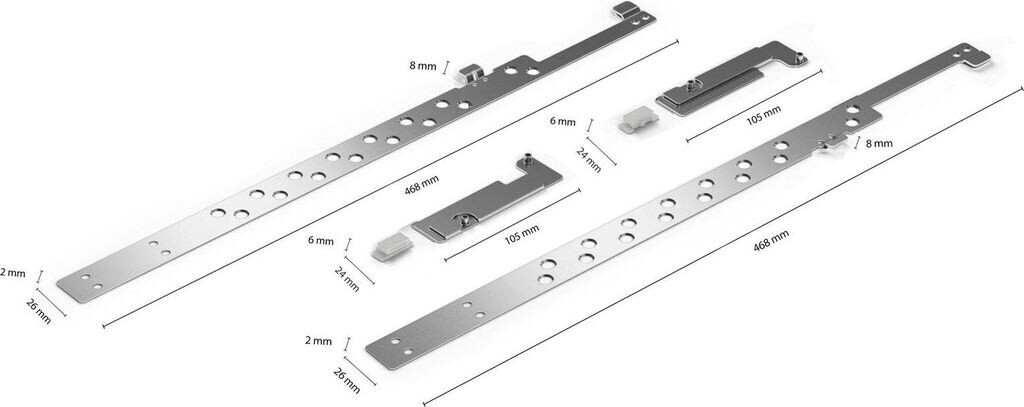 8 mm

468 mm

2 mm

26 mm

6 mm

24 mm

105 mm

6 mm

24 mm

105 mm

8 mm

468 mm

2 mm

26 mm