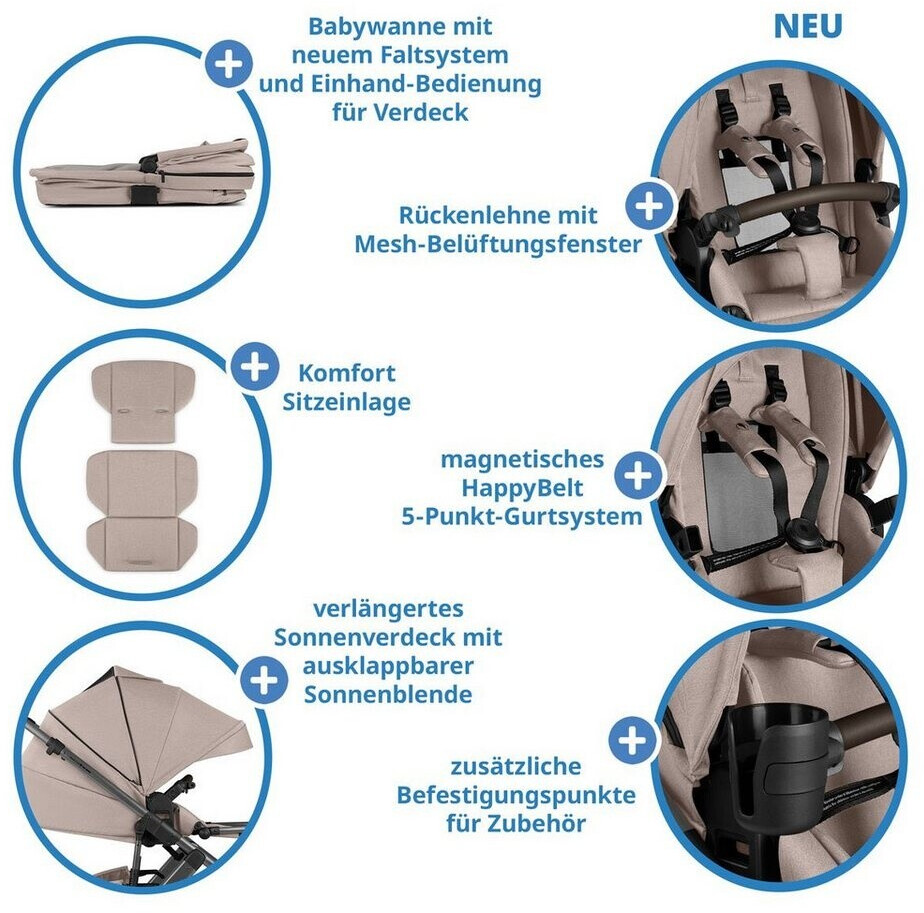 Babywanne mit neuem Faltsystem und Einhand-Bedienung für Verdeck

NEU

Rückenlehne mit Mesh-Belüftungsfenster

Komfort Sitzeinlage

magnetisches HappyBelt 5-Punkt-Gurtsystem

verlängertes Sonnenverdeck mit ausklappbarer Sonnenblende

zusätzliche Befestigungspunkte für Zubehör