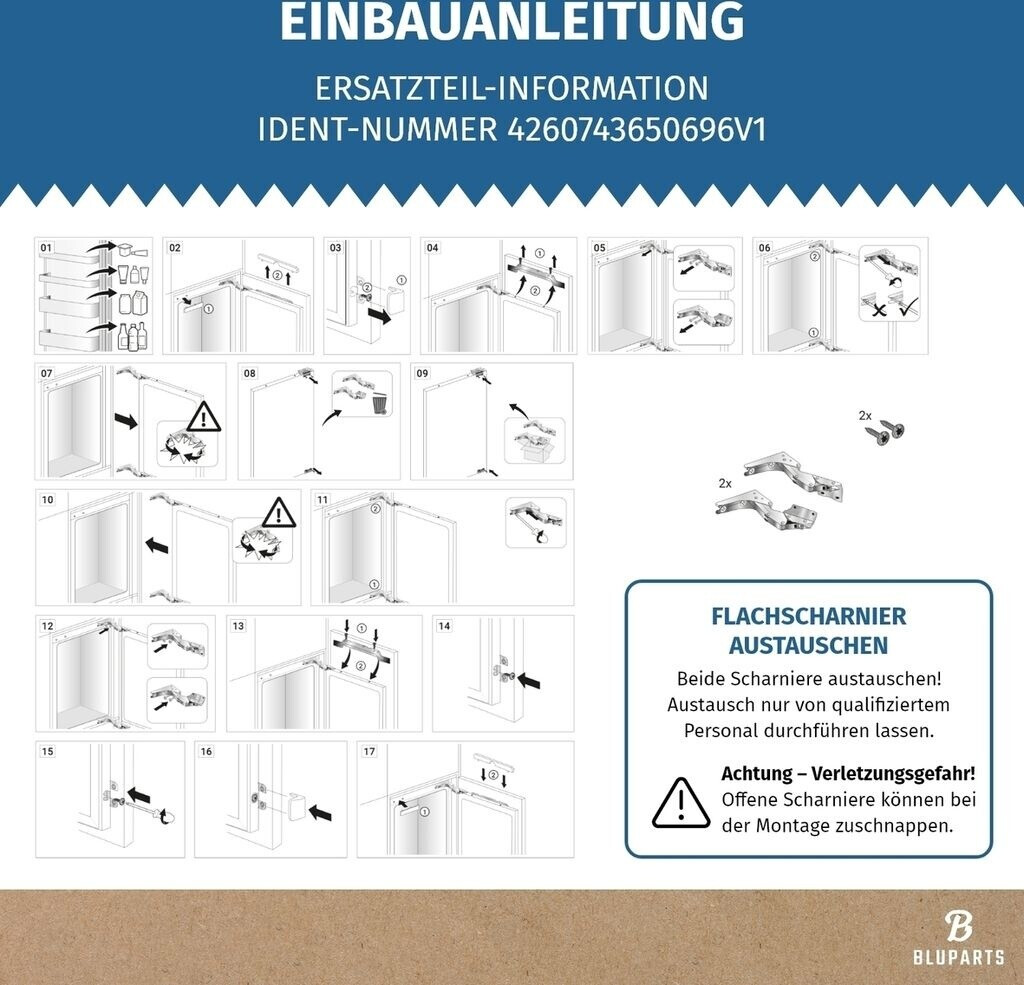 EINBAUANLEITUNG

ERSATZTEIL-INFORMATION
IDENT-NUMMER 4260743650696V1

01

02
② ①

03
①

04
① ②

05

06
② ①

07

08

09

10

11
② ①

12

13
① ②

14

15

16

17
② ①

2x

2x

FLACHSCHARNIER AUSTAUSCHEN

Beide Scharniere austauschen! Austausch nur von qualifiziertem Personal durchführen lassen.

Achtung – Verletzungsgefahr!
Offene Scharniere können bei der Montage zuschnappen.

B
BLUPARTS