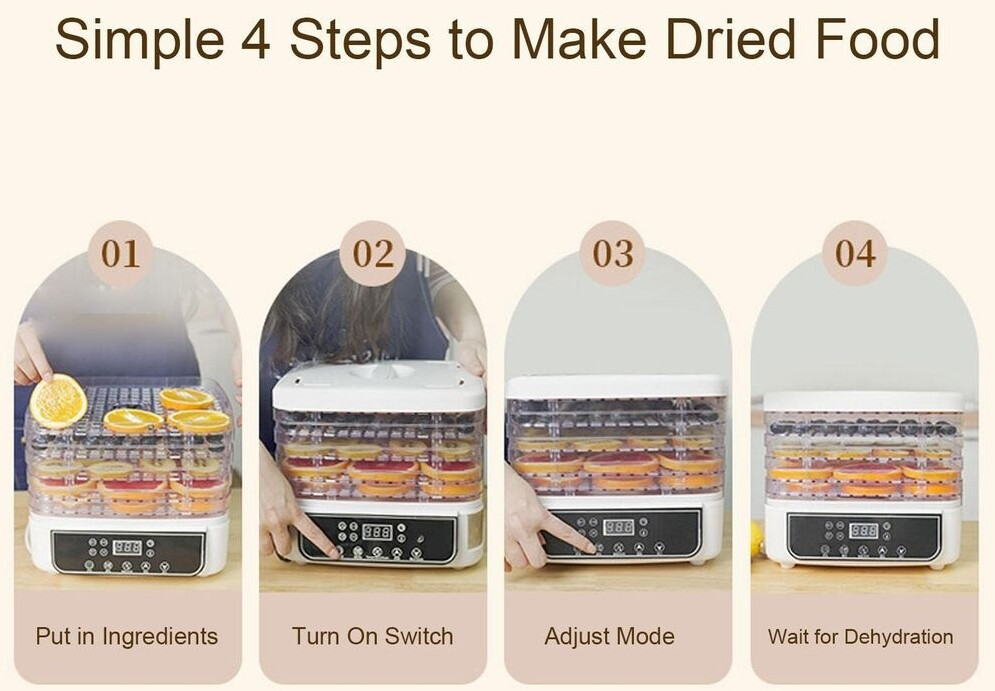 Simple 4 Steps to Make Dried Food

01

Put in Ingredients

02

Turn On Switch

03

Adjust Mode

04

Wait for Dehydration