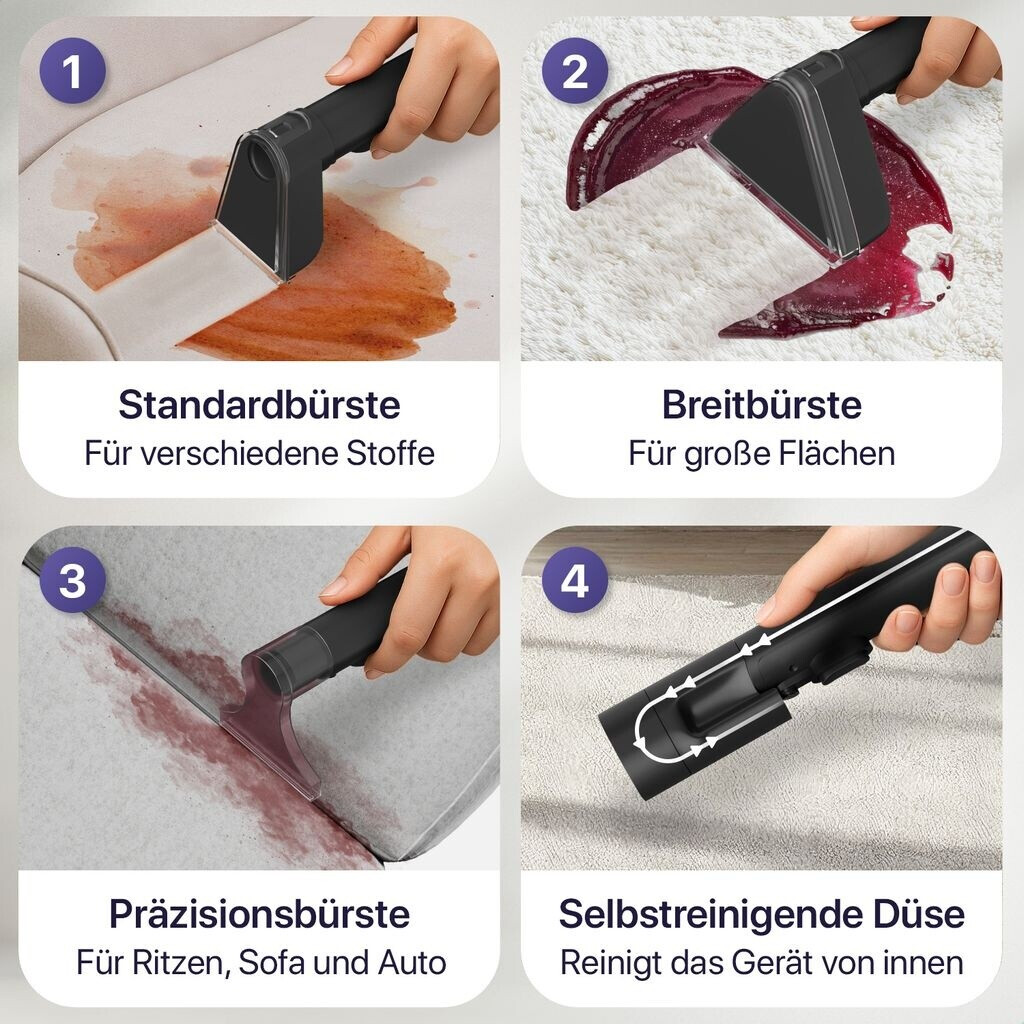 1

Standardbürste
Für verschiedene Stoffe

2

Breitbürste
Für große Flächen

3

Präzisionsbürste
Für Ritzen, Sofa und Auto

4

Selbstreinigende Düse
Reinigt das Gerät von innen