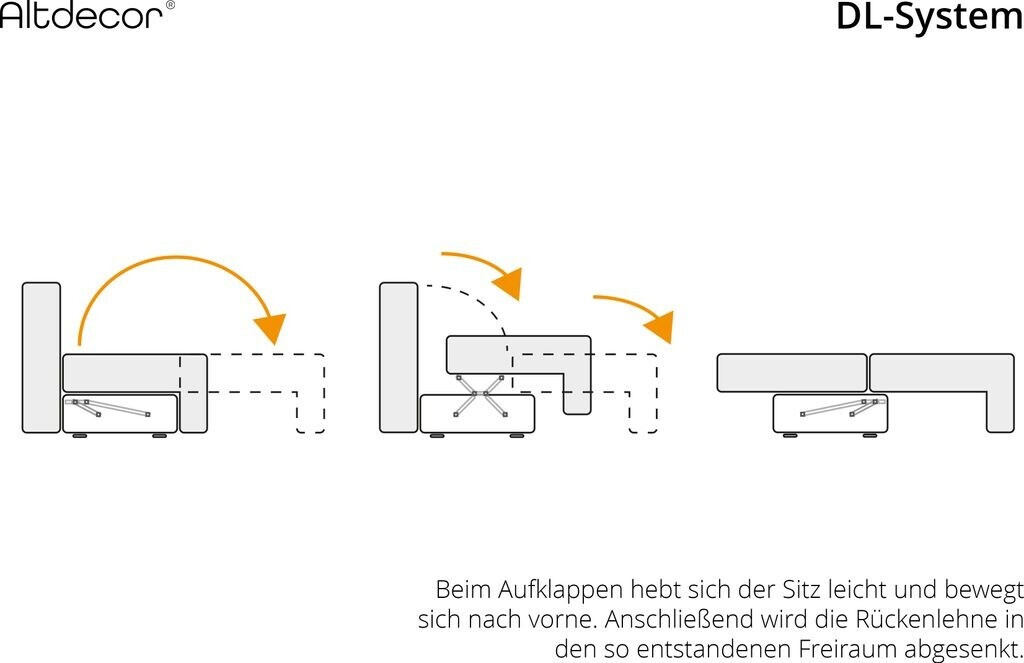 Altdecor®

DL-System

Beim Aufklappen hebt sich der Sitz leicht und bewegt sich nach vorne. Anschließend wird die Rückenlehne in den so entstandenen Freiraum abgesenkt.