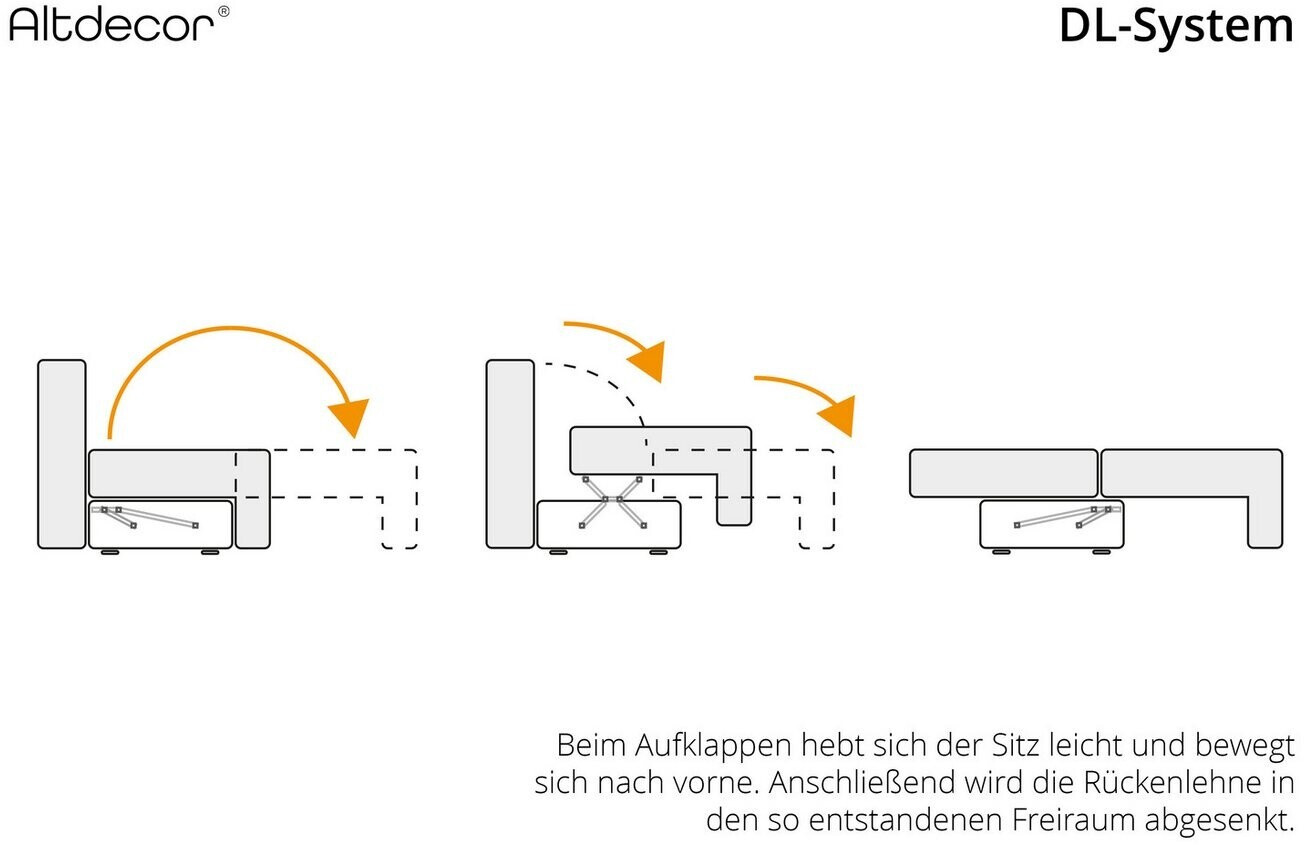 Altdecor®

DL-System

Beim Aufklappen hebt sich der Sitz leicht und bewegt sich nach vorne. Anschließend wird die Rückenlehne in den so entstandenen Freiraum abgesenkt.