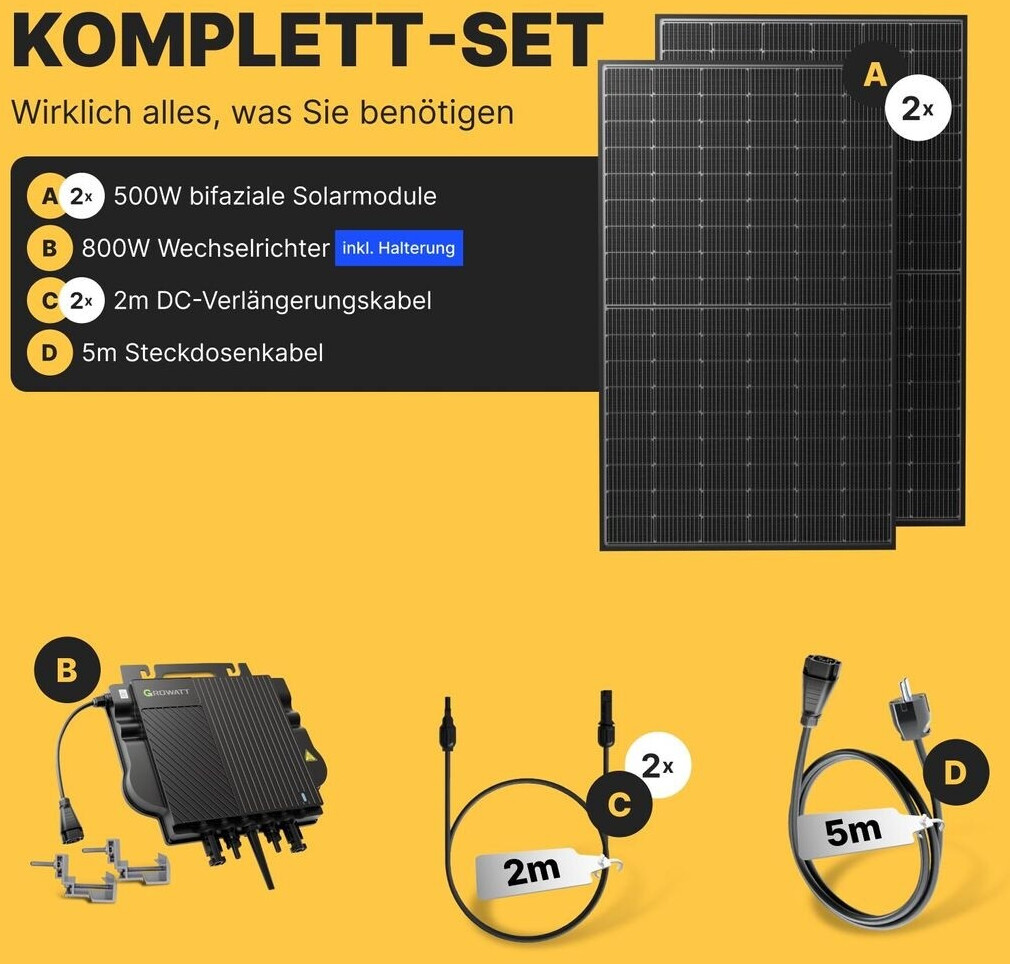 KOMPLETT-SET

Wirklich alles, was Sie benötigen

A 2x 500W bifaziale Solarmodule

B 800W Wechselrichter inkl. Halterung

C 2x 2m DC-Verlängerungskabel

D 5m Steckdosenkabel

A 2x

B GROWATT

C 2x 2m

D 5m