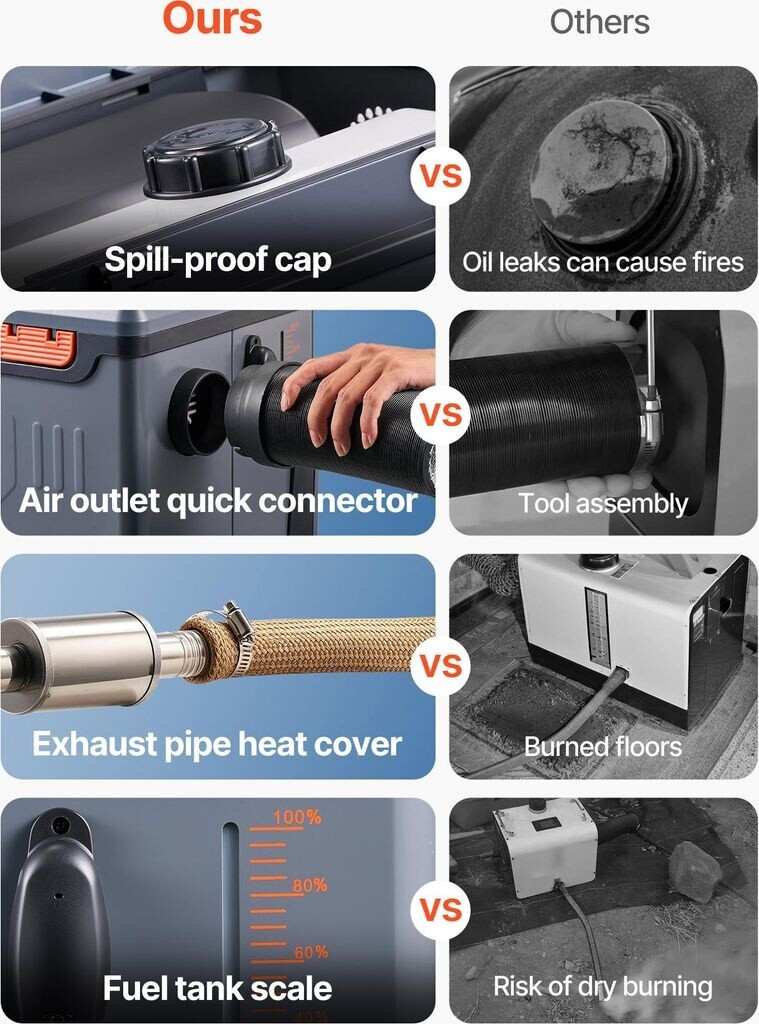 Ours

Others

Spill-proof cap

VS

Oil leaks can cause fires

Air outlet quick connector

VS

Tool assembly

Exhaust pipe heat cover

VS

Burned floors

100%

80%

60%

Fuel tank scale

VS

Risk of dry burning