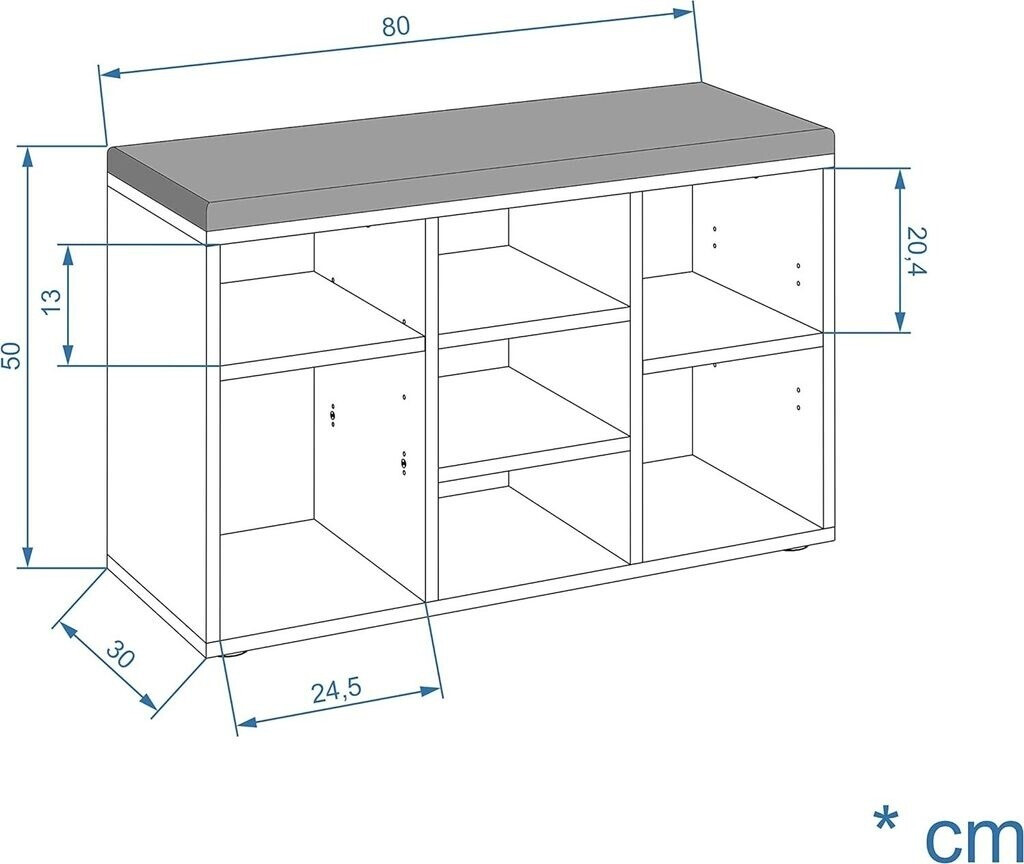 80

50

13

20,4

30

24,5

* cm