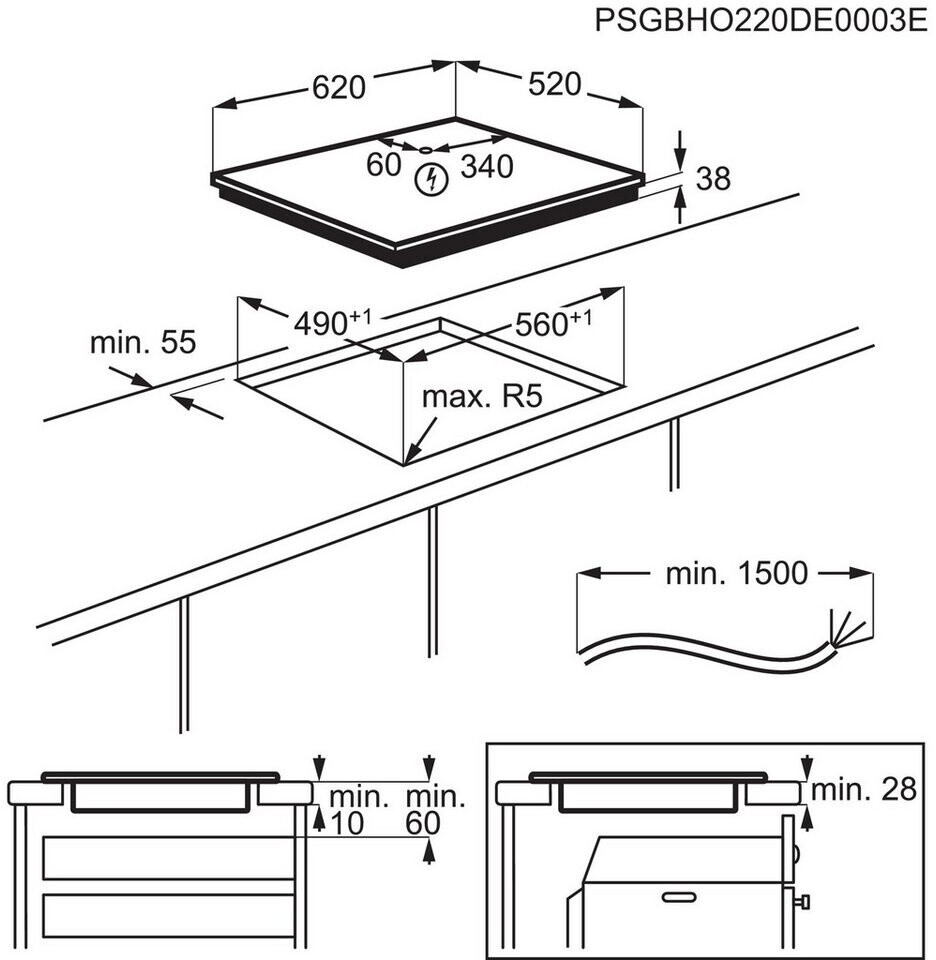 PSGBHO220DE0003E

620

520

60

340

38

$490^{+1}$

$560^{+1}$

min. 55

max. R5

min. 1500

min.
10

min.
60

min. 28