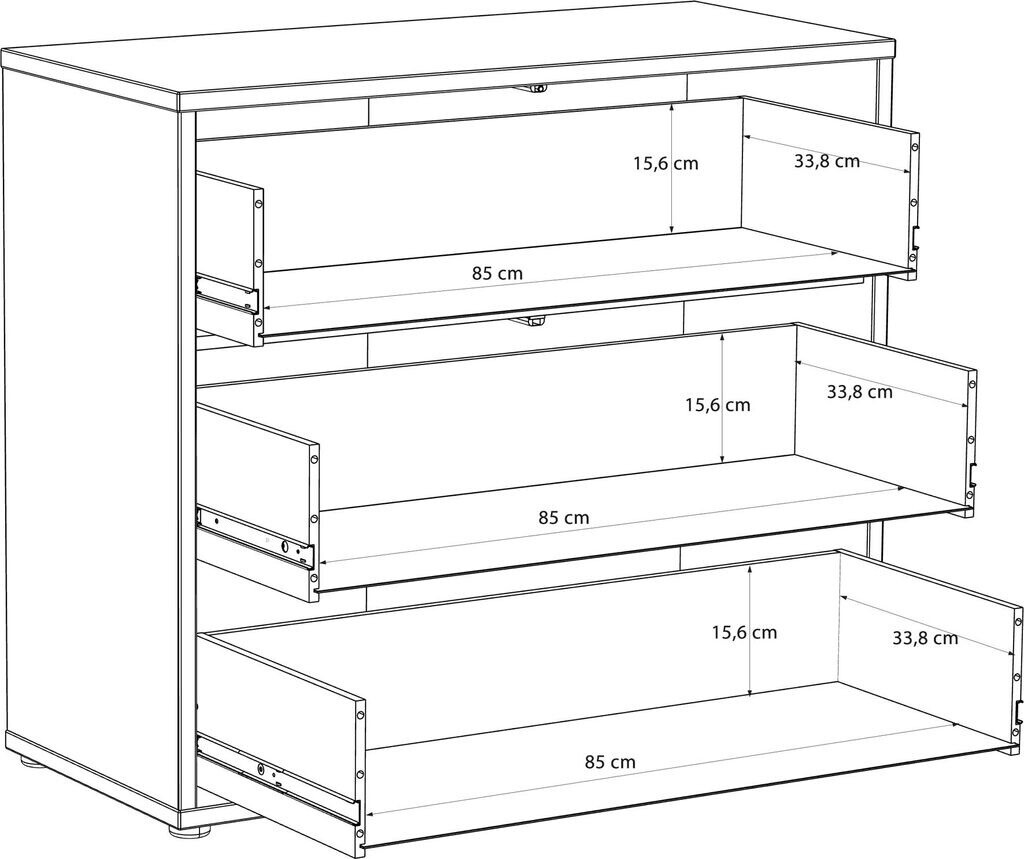 15,6 cm
33,8 cm
85 cm
15,6 cm
33,8 cm
85 cm
15,6 cm
33,8 cm
85 cm