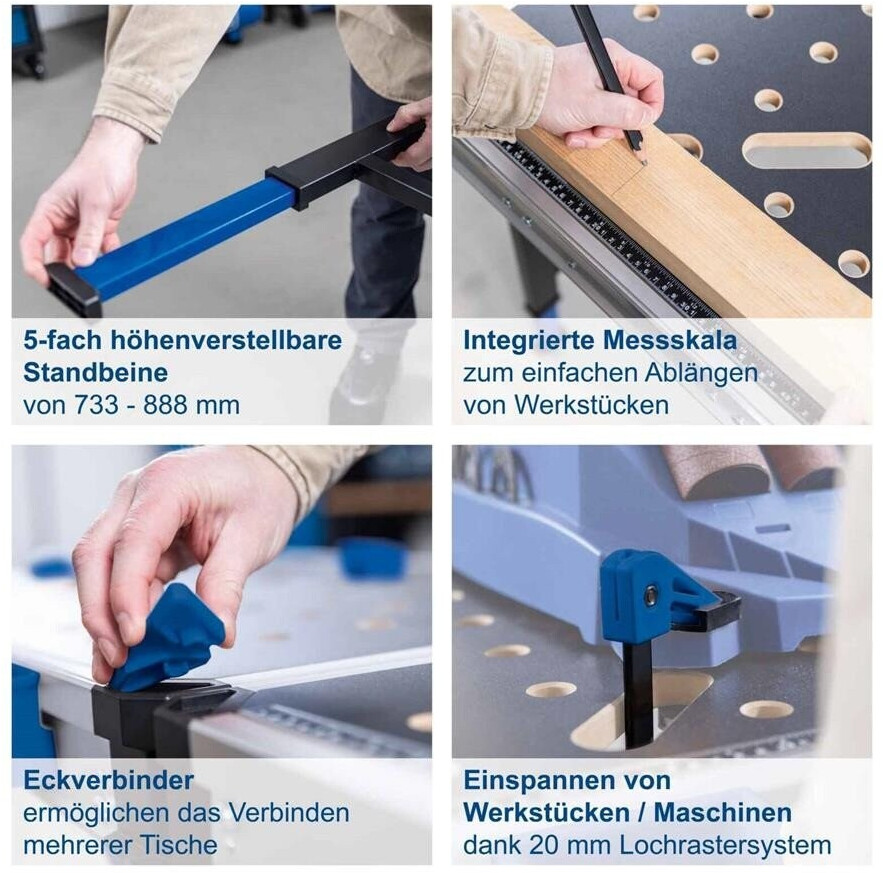 5-fach höhenverstellbare Standbeine
von 733 - 888 mm

Integrierte Messskala
zum einfachen Ablängen von Werkstücken

Eckverbinder
ermöglichen das Verbinden mehrerer Tische

Einspannen von Werkstücken / Maschinen
dank 20 mm Lochrastersystem