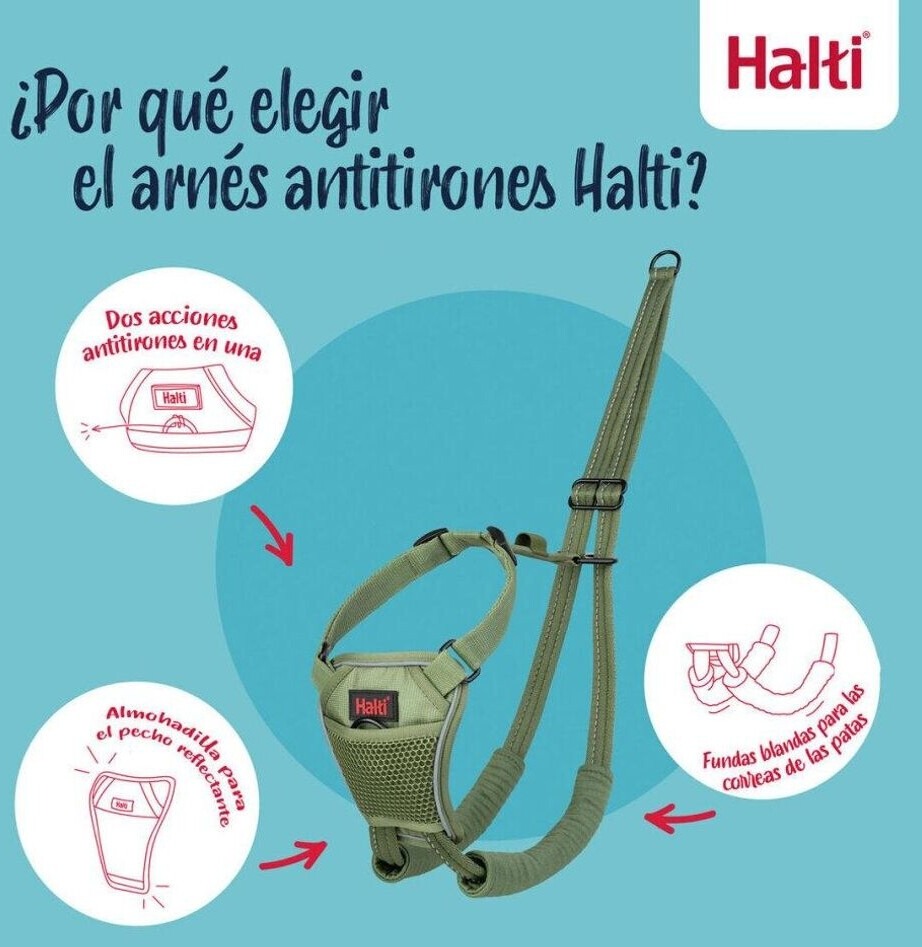 Halti®

¿Por qué elegir el arnés antitirones Halti?

Dos acciones antitirones en una

Halti

Halti

Almohadilla para el pecho reflectante

Halti

Fundas blandas para las correas de las patas