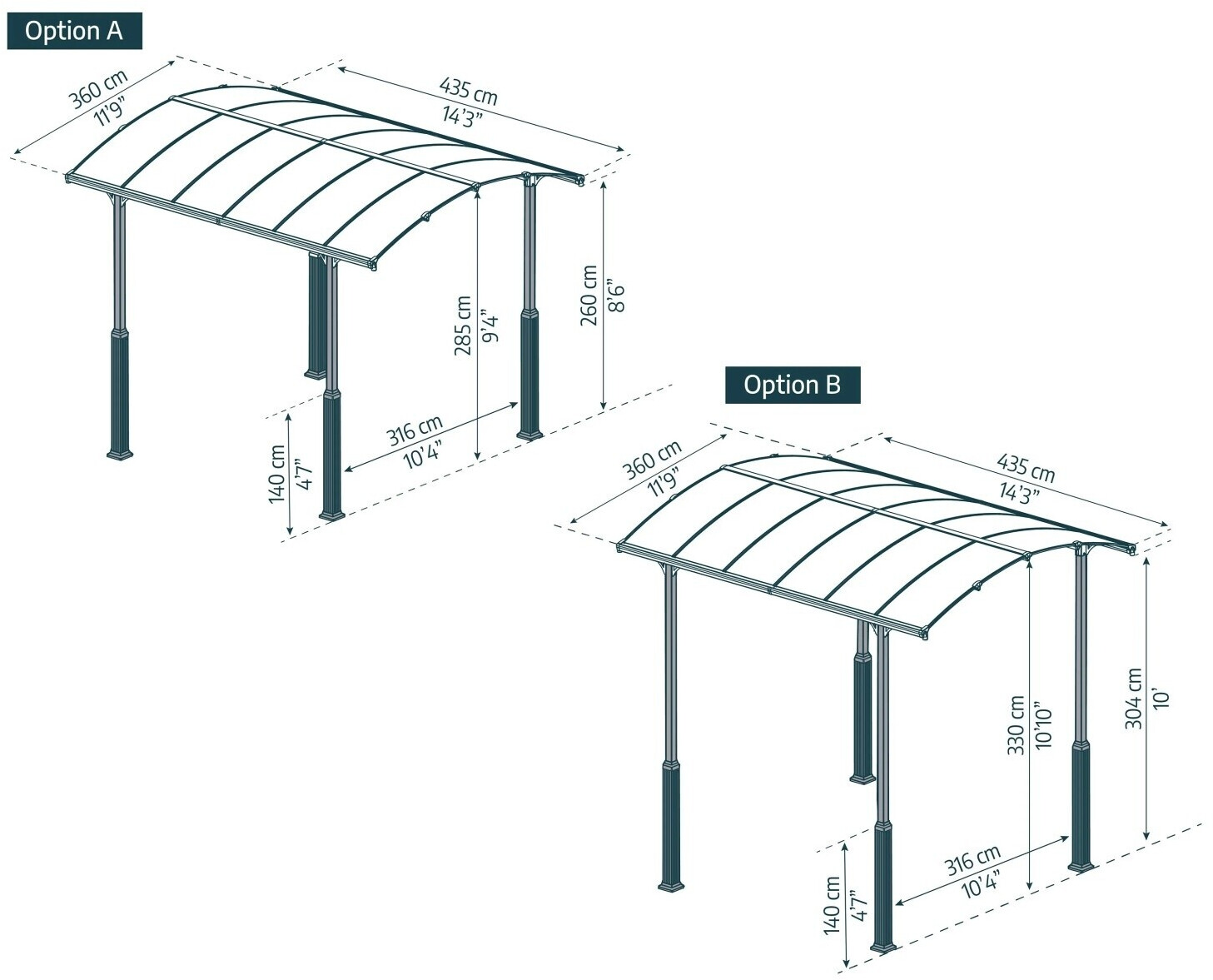 Option A

360 cm
11'9"

435 cm
14'3"

285 cm
9'4"

260 cm
8'6"

316 cm
10'4"

140 cm
4'7"

Option B

360 cm
11'9"

435 cm
14'3"

330 cm
10'10"

304 cm
10'

316 cm
10'4"

140 cm
4'7"