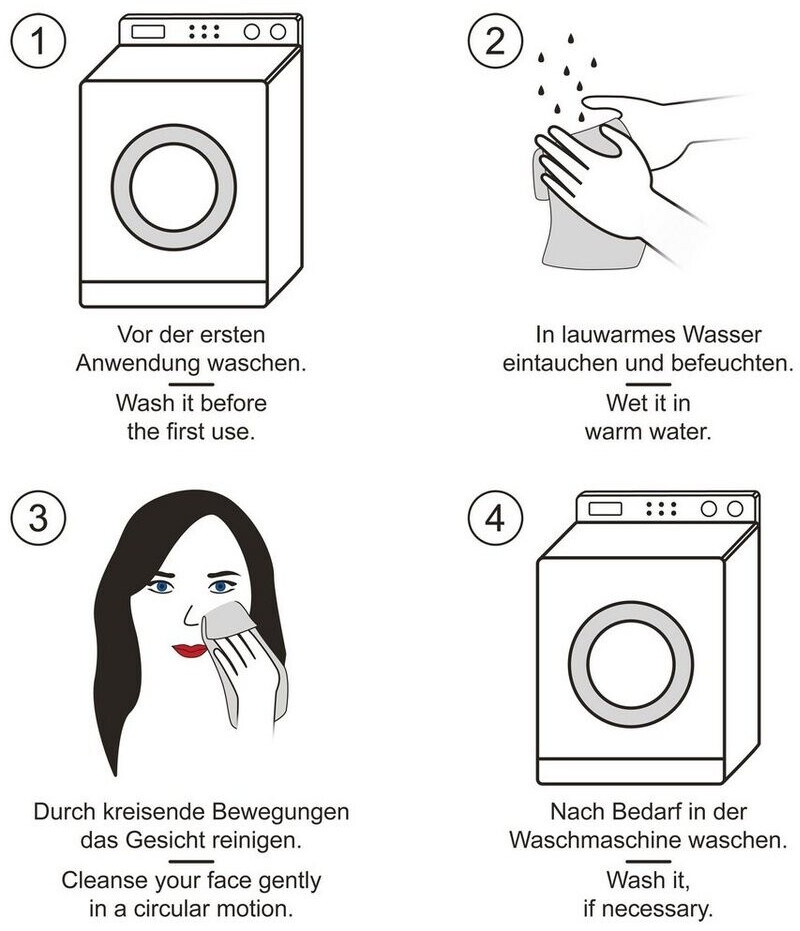 1

Vor der ersten Anwendung waschen.

Wash it before the first use.

2

In lauwarmes Wasser eintauchen und befeuchten.

Wet it in warm water.

3

Durch kreisende Bewegungen das Gesicht reinigen.

Cleanse your face gently in a circular motion.

4

Nach Bedarf in der Waschmaschine waschen.

Wash it, if necessary.