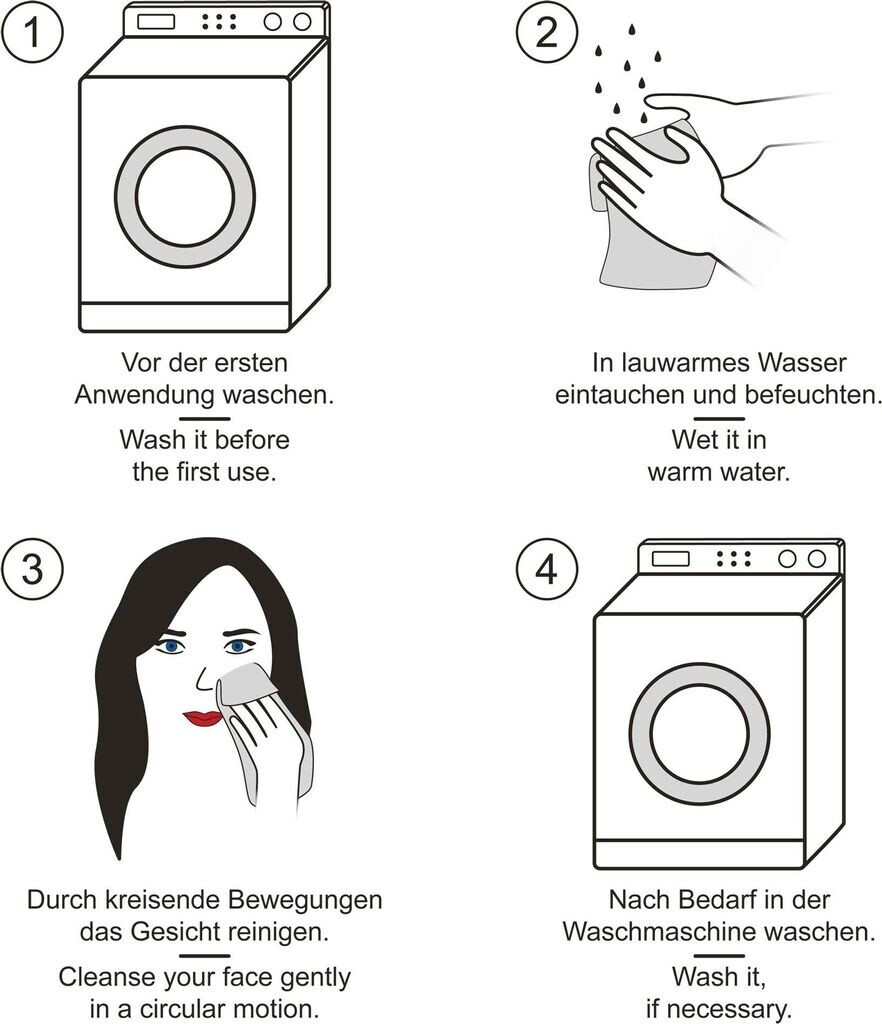 1

Vor der ersten Anwendung waschen.

Wash it before the first use.

2

In lauwarmes Wasser eintauchen und befeuchten.

Wet it in warm water.

3

Durch kreisende Bewegungen das Gesicht reinigen.

Cleanse your face gently in a circular motion.

4

Nach Bedarf in der Waschmaschine waschen.

Wash it, if necessary.