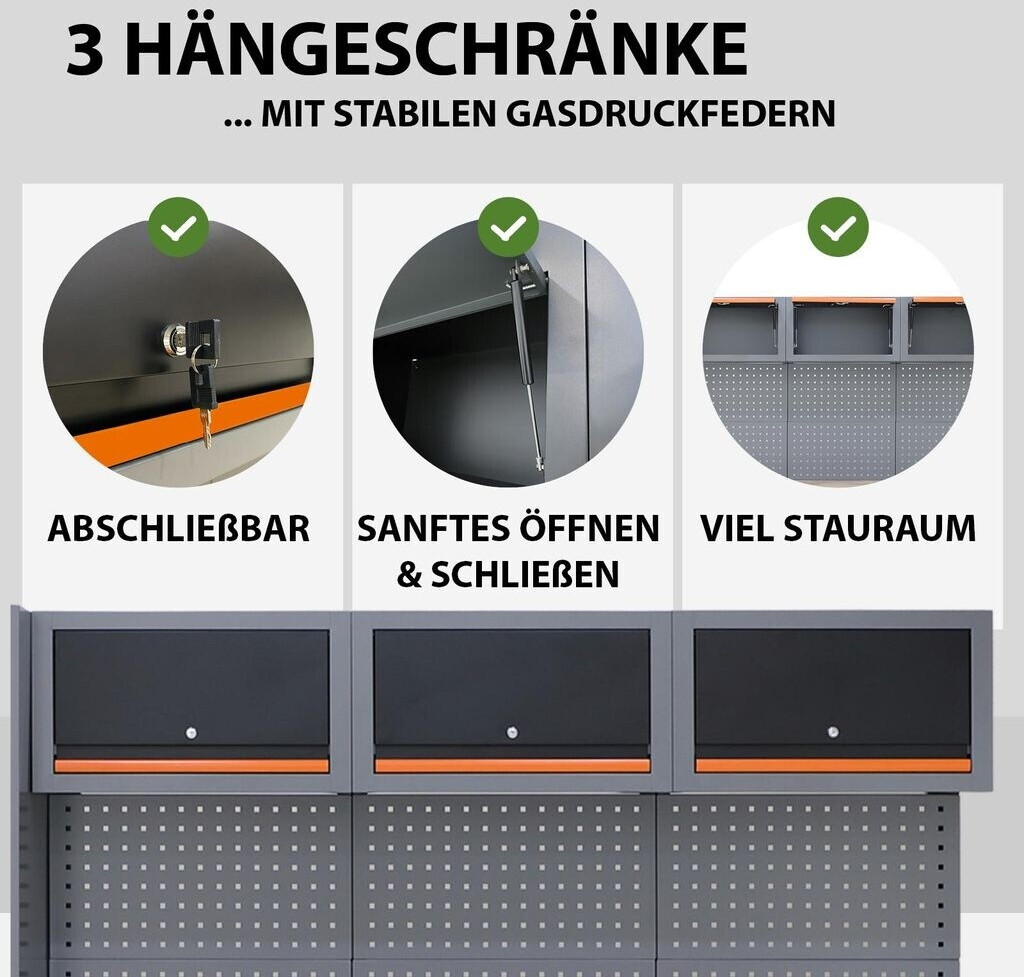 3 HÄNGESCHRÄNKE

... MIT STABILEN GASDRUCKFEDERN

ABSCHLIEßBAR

SANFTES ÖFFNEN & SCHLIEßEN

VIEL STAURAUM