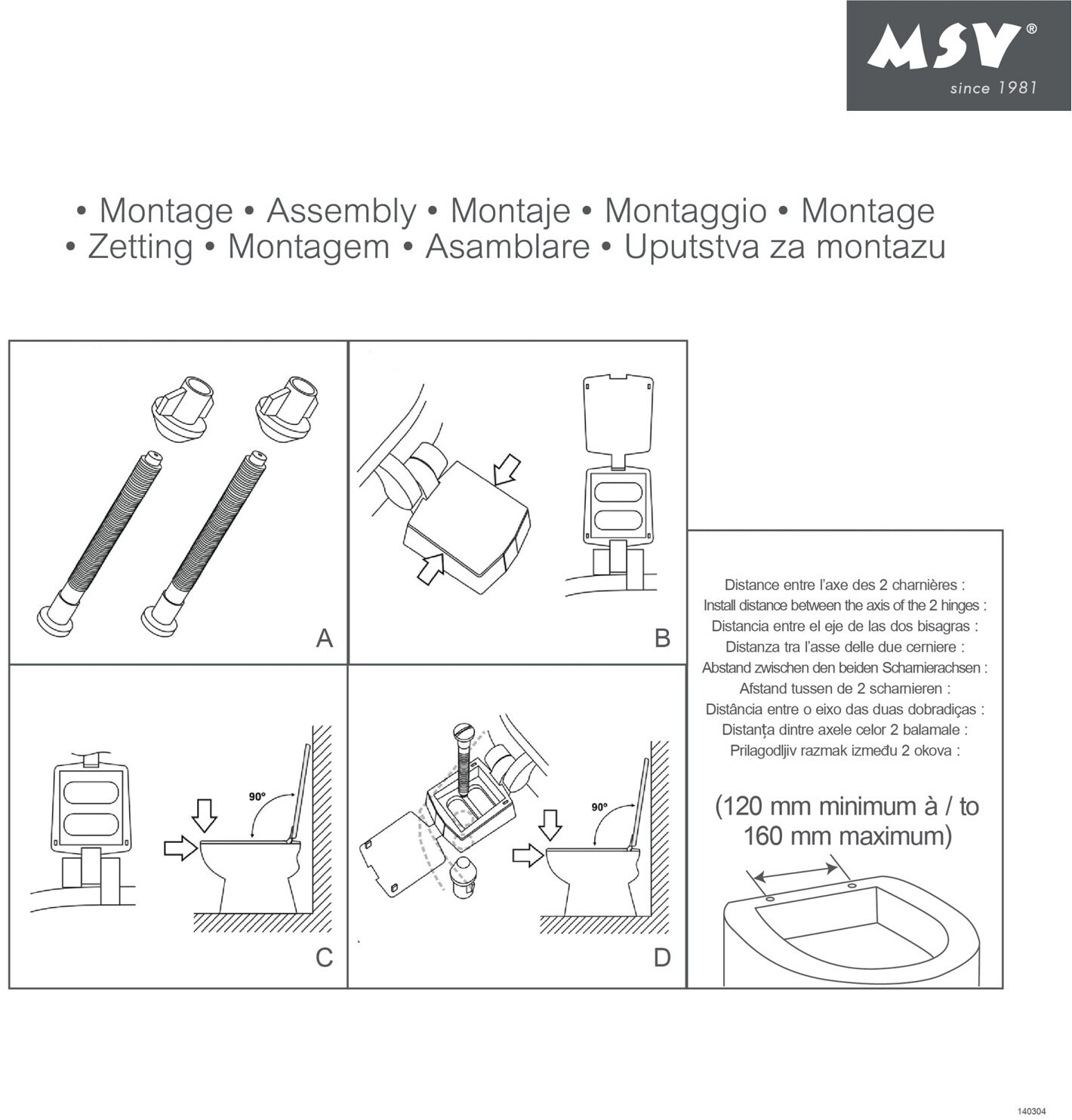 MSV®
since 1981

• Montage • Assembly • Montaje • Montaggio • Montage • Zetting • Montagem • Asamblare • Uputstva za montazu

A

B

90°

C

90°

D

Distance entre l'axe des 2 charnières :
Install distance between the axis of the 2 hinges :
Distancia entre el eje de las dos bisagras :
Distanza tra l'asse delle due cerniere :
Abstand zwischen den beiden Scharnierachsen :
Afstand tussen de 2 scharnieren :
Distância entre o eixo das duas dobradiças :
Distanța dintre axele celor 2 balamale :
Prilagodljiv razmak između 2 okova :

(120 mm minimum à / to 160 mm maximum)

140304