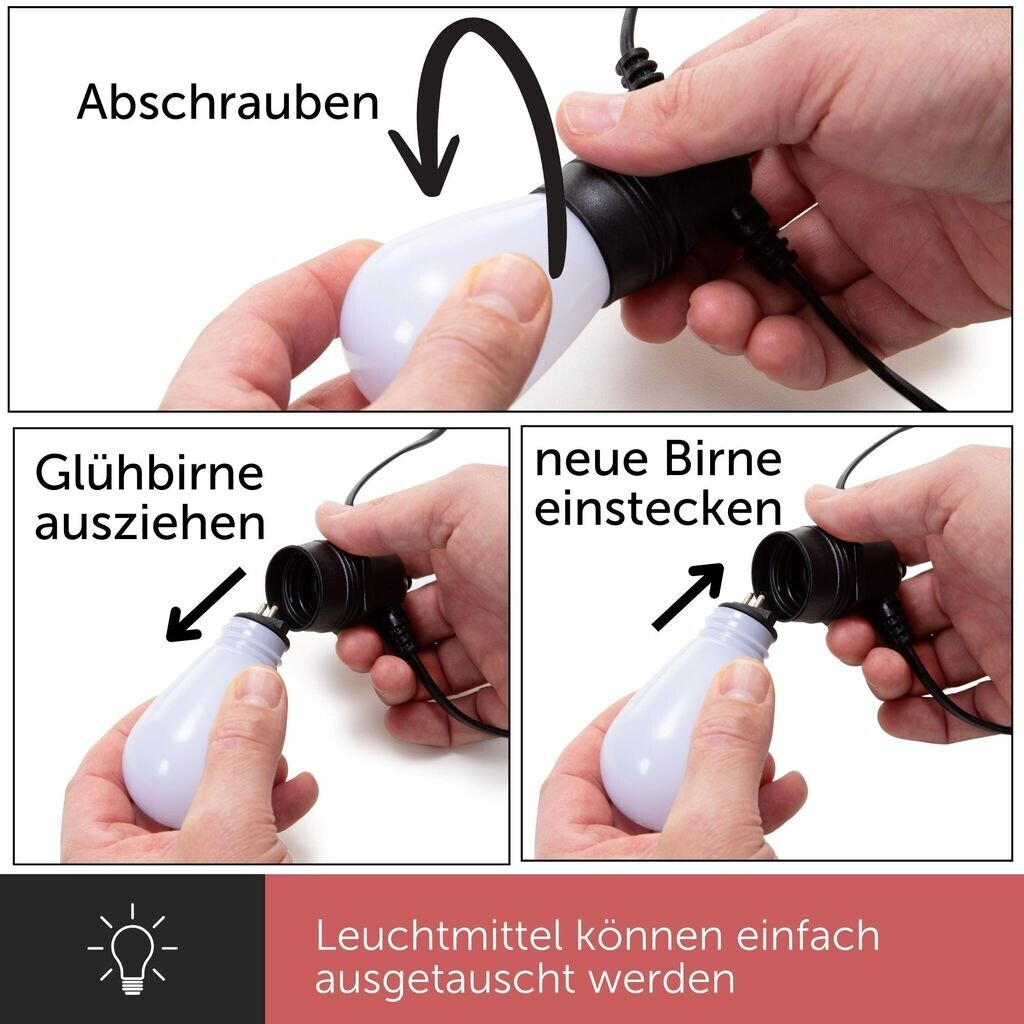 Abschrauben

Glühbirne ausziehen

neue Birne einstecken

Leuchtmittel können einfach ausgetauscht werden