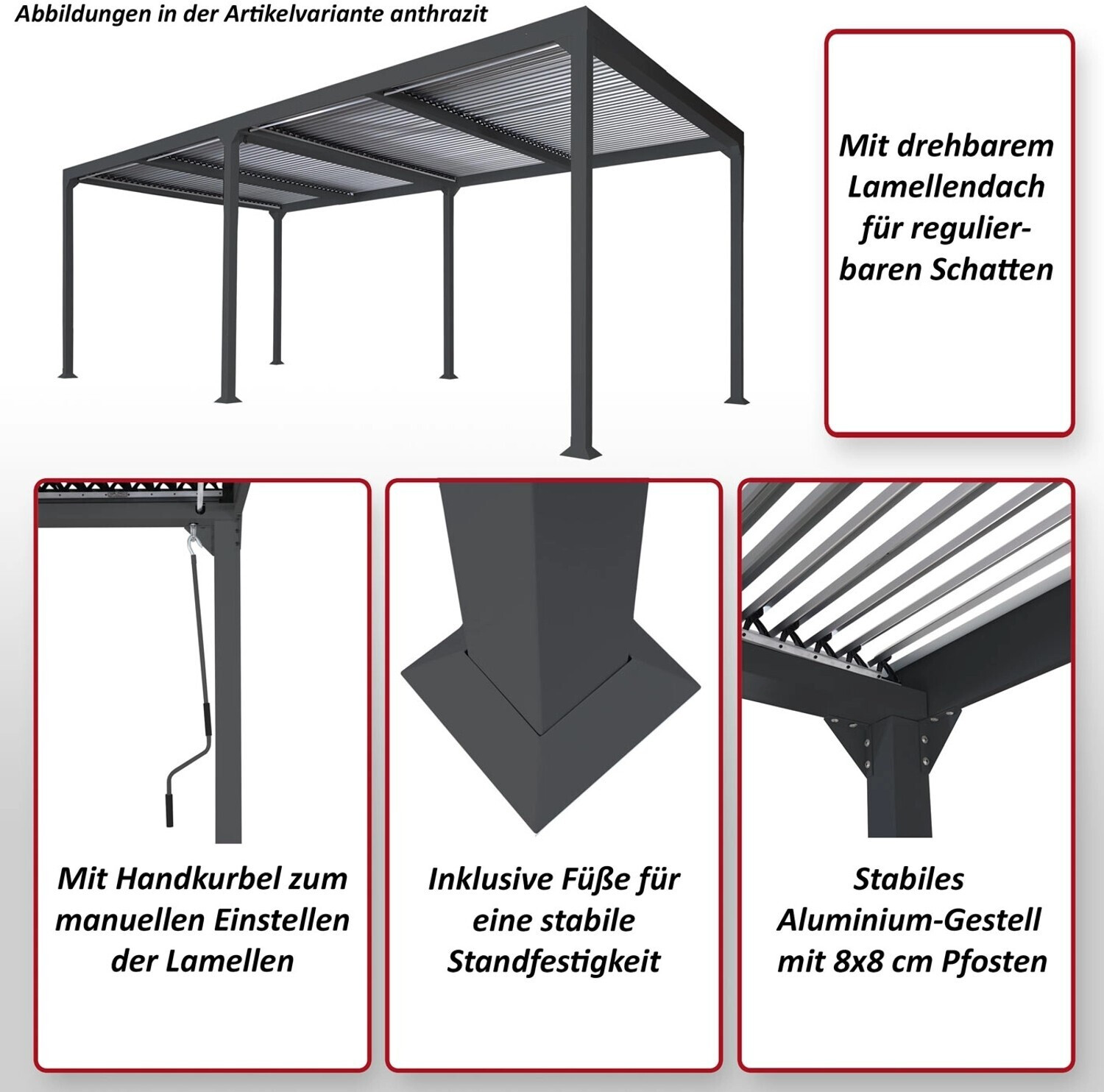 Abbildungen in der Artikelvariante anthrazit

Mit drehbarem Lamellendach für regulierbaren Schatten

Mit Handkurbel zum manuellen Einstellen der Lamellen

Inklusive Füße für eine stabile Standfestigkeit

Stabiles Aluminium-Gestell mit 8x8 cm Pfosten