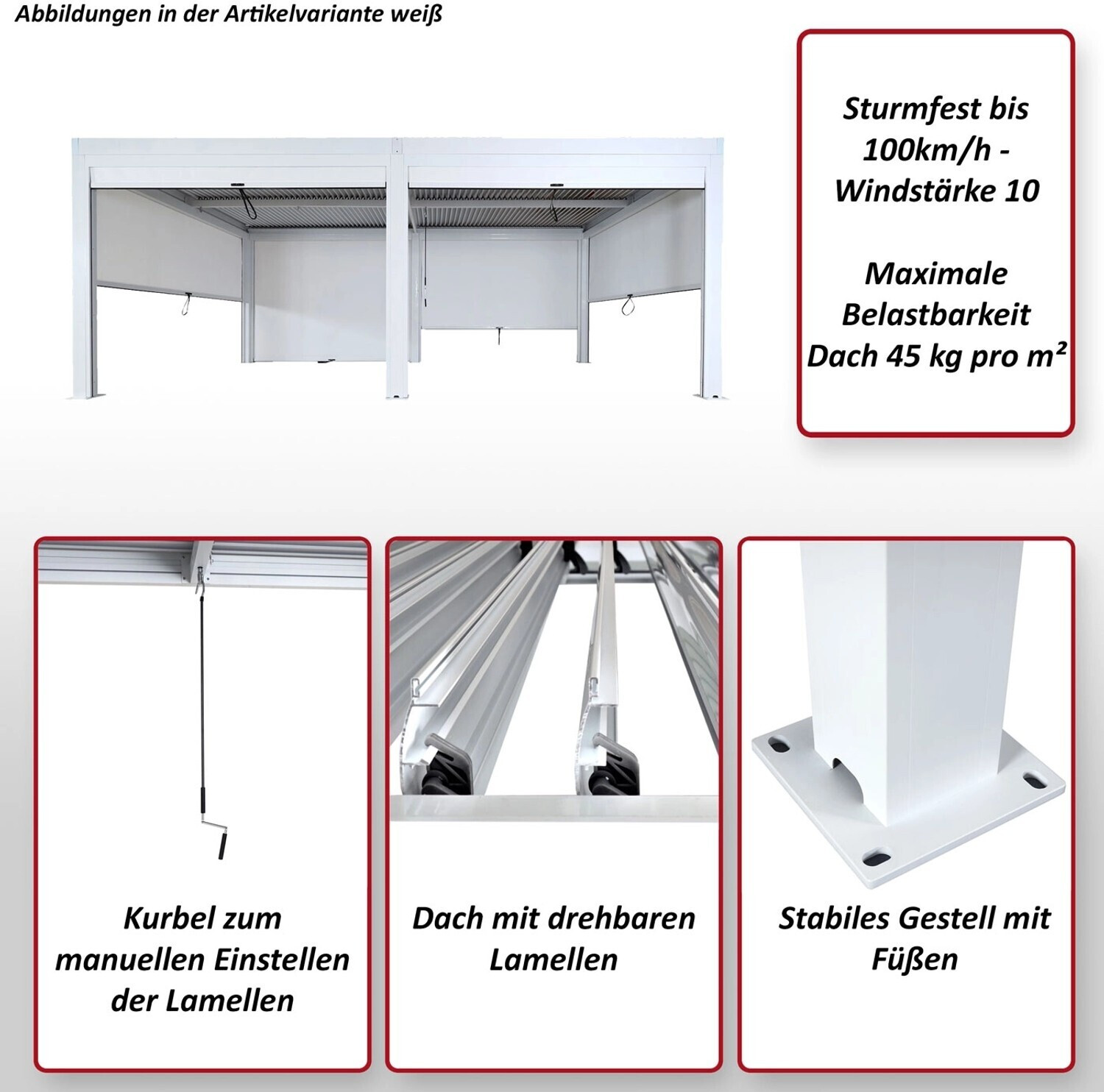 Abbildungen in der Artikelvariante weiß

Sturmfest bis 100km/h - Windstärke 10

Maximale Belastbarkeit Dach 45 kg pro m²

Kurbel zum manuellen Einstellen der Lamellen

Dach mit drehbaren Lamellen

Stabiles Gestell mit Füßen